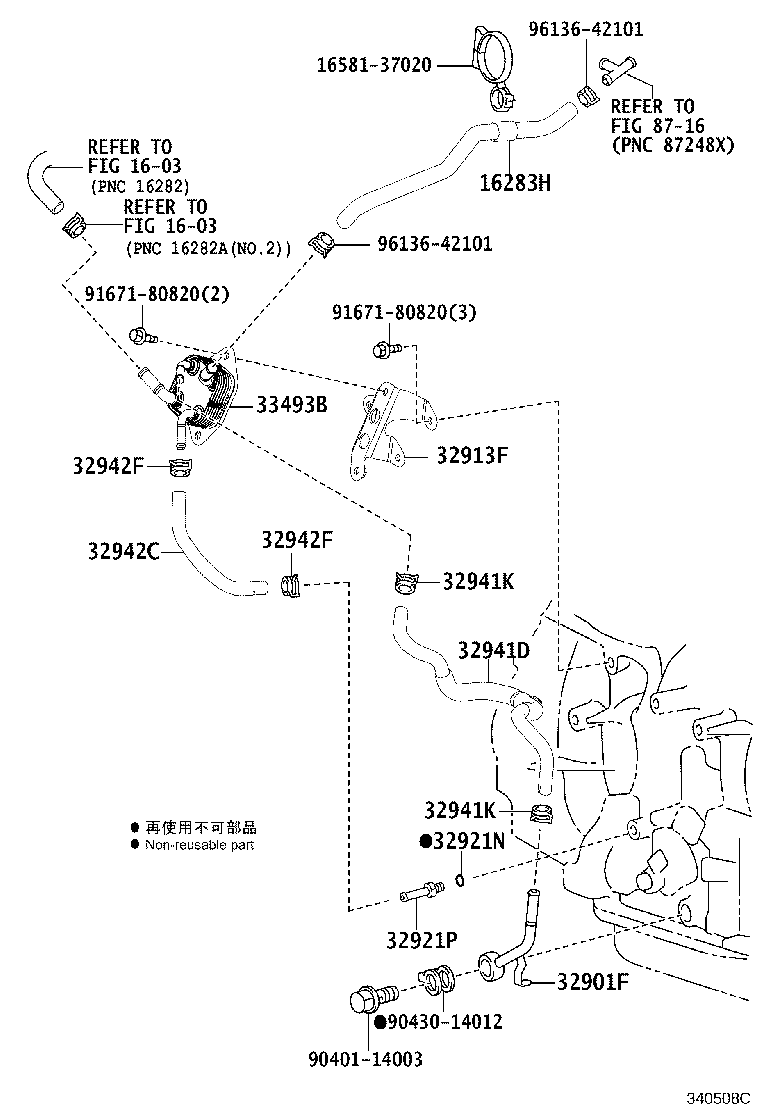 16581-37020

96136-42101

REFER TO FIG 87-16 (PNC 87248X)

16283H

REFER TO FIG 16-03 (PNC 16282)

REFER TO FIG 16-03 (PNC 16282A(NO.2))

96136-42101

91671-80820(2)

91671-80820(3)

33493B

32913F

32942F

32942C

32942F

32941K

32941D

32941K

● 再使用不可部品
● Non-reusable part

●32921N

32921P

32901F

●90430-14012

90401-14003

340508C