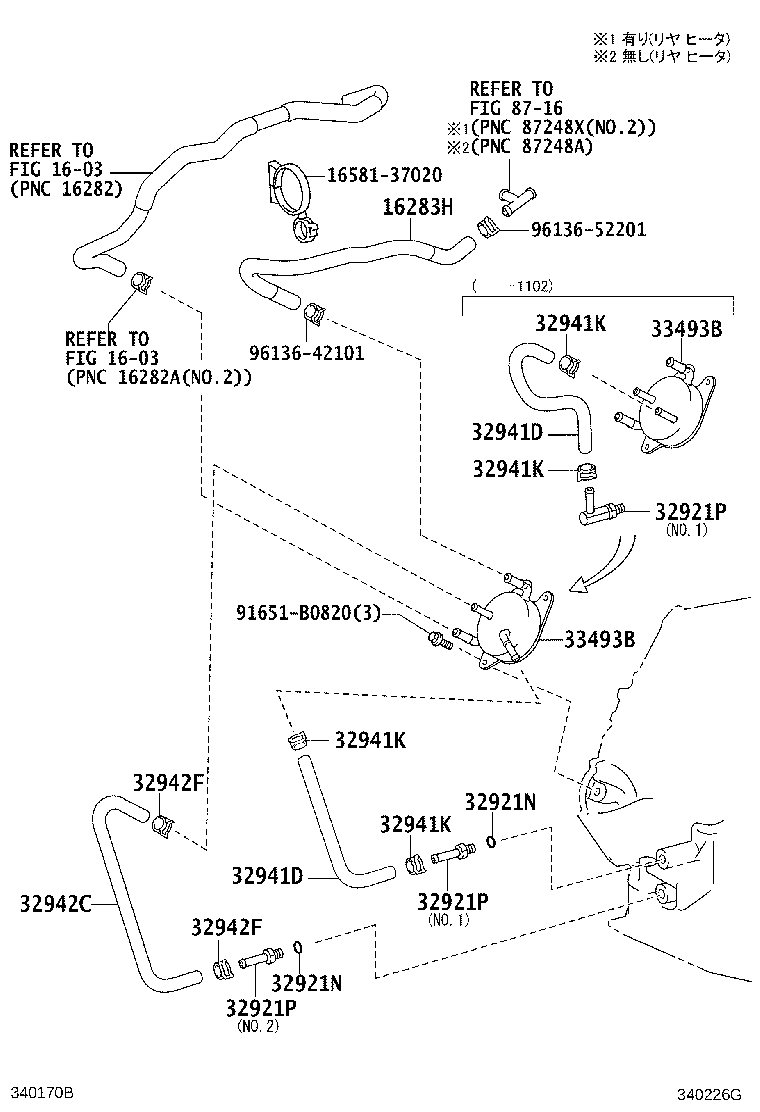 ※1 有り(リヤ ヒータ)
※2 無し(リヤ ヒータ)

REFER TO
FIG 87-16
※1(PNC 87248X(NO.2))
※2(PNC 87248A)

REFER TO
FIG 16-03
(PNC 16282)

16581-37020
16283H
96136-52201

REFER TO
FIG 16-03
(PNC 16282A(NO.2))

96136-42101

( -1102)
32941K
33493B
32941D
32941K
32921P
(NO.1)

91651-B0820(3)
33493B

32941K
32942F
32921N
32941K
32941D
32921P
(NO.1)
32942C
32942F
32921N
32921P
(NO.2)

340170B
340226G