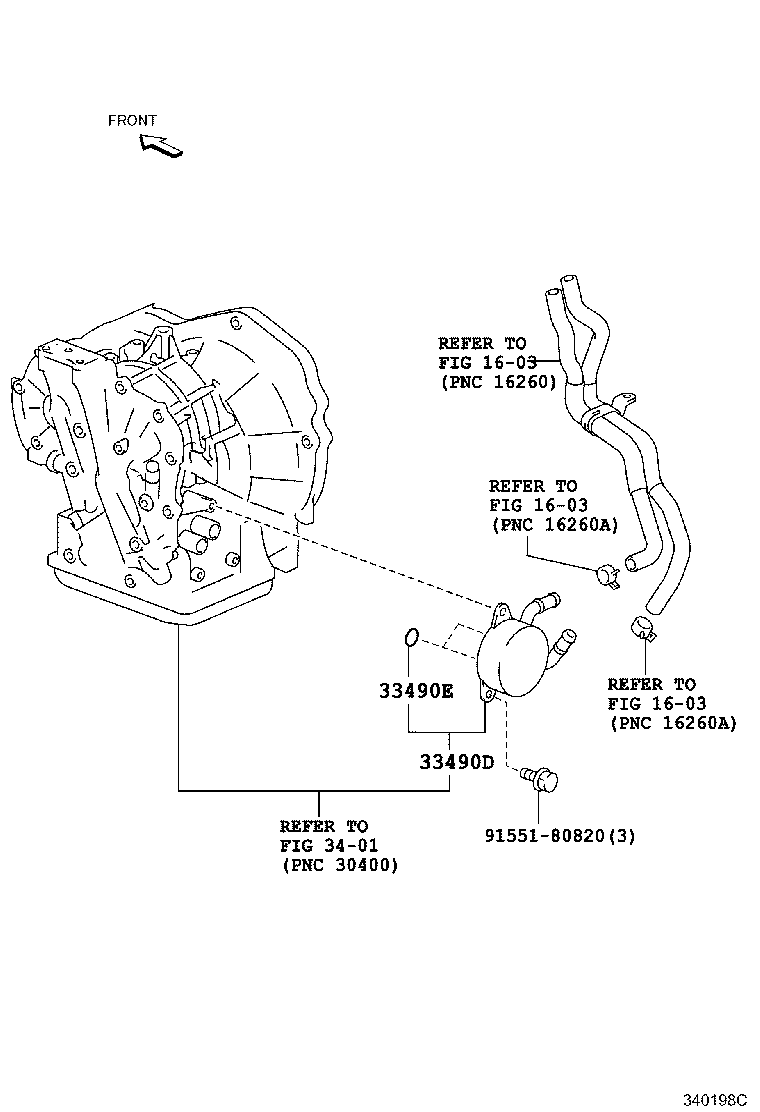 FRONT

REFER TO
FIG 16-03
(PNC 16260)

REFER TO
FIG 16-03
(PNC 16260A)

REFER TO
FIG 16-03
(PNC 16260A)

33490E

33490D

REFER TO
FIG 34-01
(PNC 30400)

91551-80820(3)

340198C