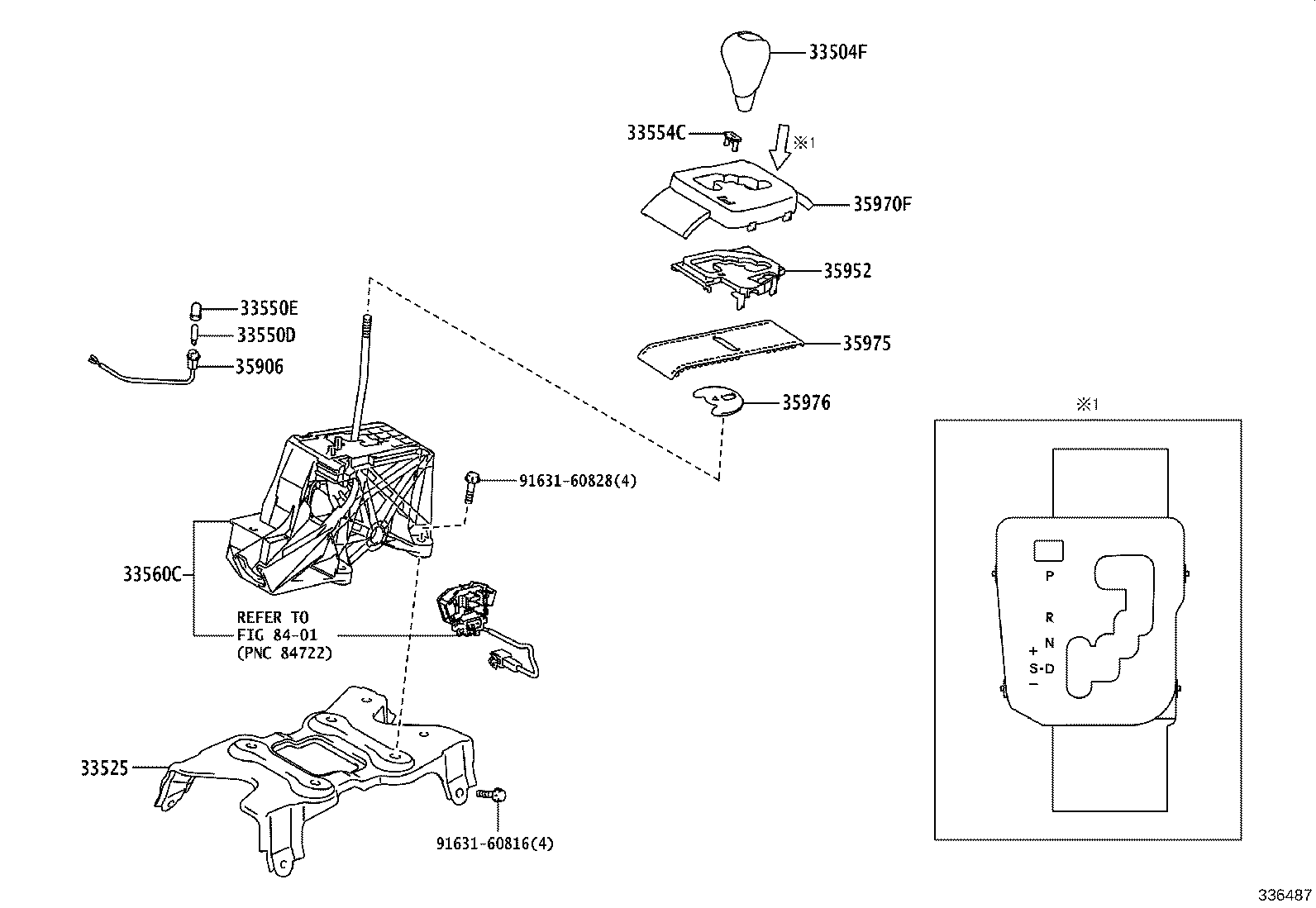 33504F

33554C

※1

35970F

35952

35975

35976

33550E

33550D

35906

91631-60828(4)

33560C

REFER TO
FIG 84-01
(PNC 84722)

33525

91631-60816(4)

※1

P

R

N

+

S-D

−

336487