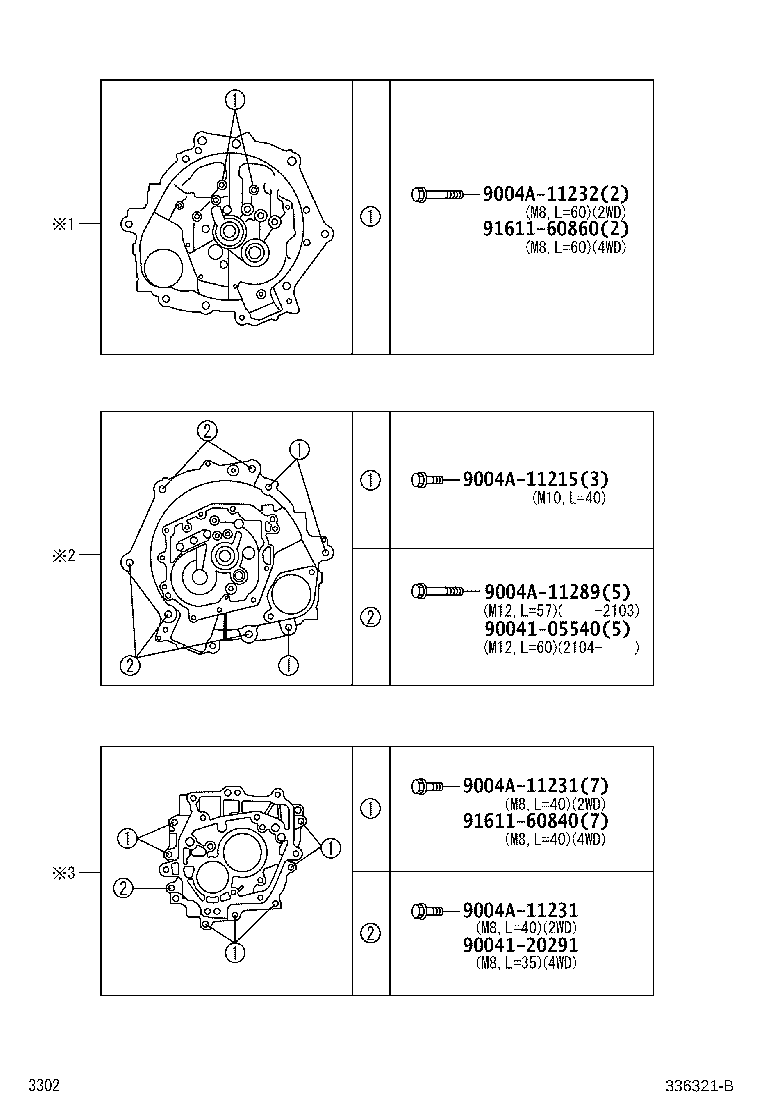 ※1

①

①

9004A-11232(2)
(M8, L=60)(2WD)
91611-60860(2)
(M8, L=60)(4WD)

※2

②
①

②
①

①

9004A-11215(3)
(M10, L=40)

②

9004A-11289(5)
(M12, L=57)( -2103)
90041-05540(5)
(M12, L=60)(2104- )

※3

①
②
①
①

①

9004A-11231(7)
(M8, L=40)(2WD)
91611-60840(7)
(M8, L=40)(4WD)

②

9004A-11231
(M8, L=40)(2WD)
90041-20291
(M8, L=35)(4WD)

3302

336321-B