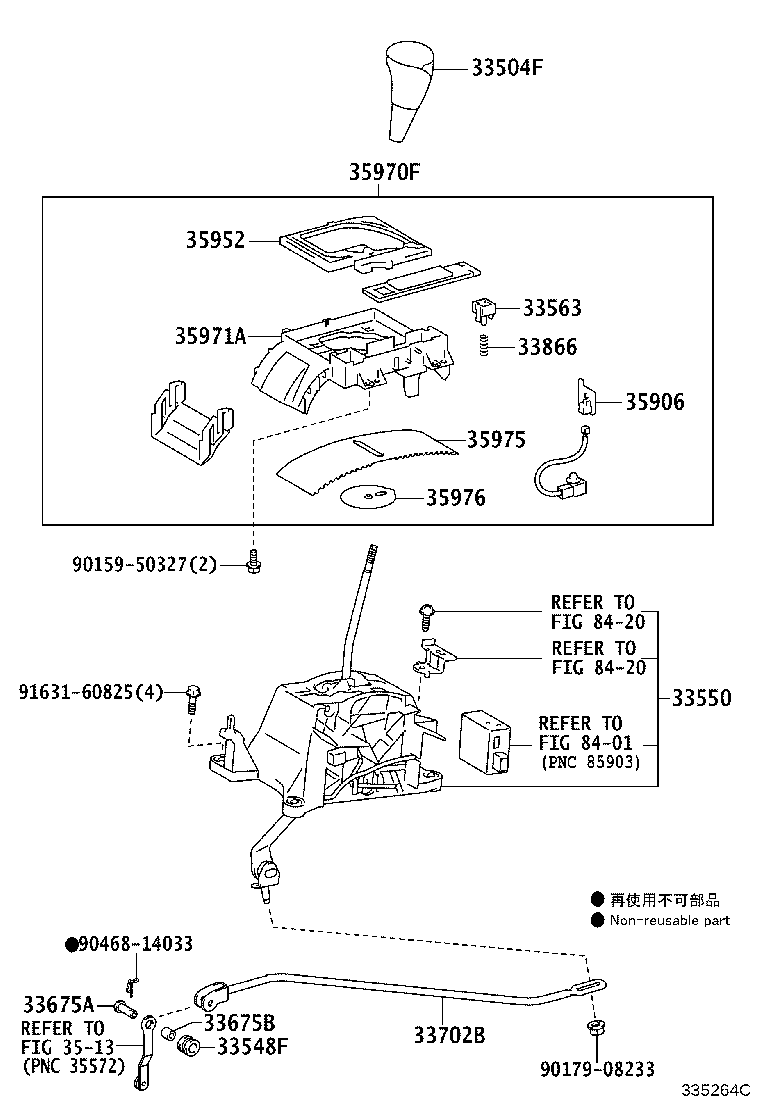 33504F

35970F

35952

33563

35971A

33866

35906

35975

35976

90159-50327(2)

REFER TO
FIG 84-20

REFER TO
FIG 84-20

91631-60825(4)

33550

REFER TO
FIG 84-01
(PNC 85903)

● 再使用不可部品
● Non-reusable part

●90468-14033

33675A

REFER TO
FIG 35-13
(PNC 35572)

33675B

33548F

33702B

90179-08233

335264C