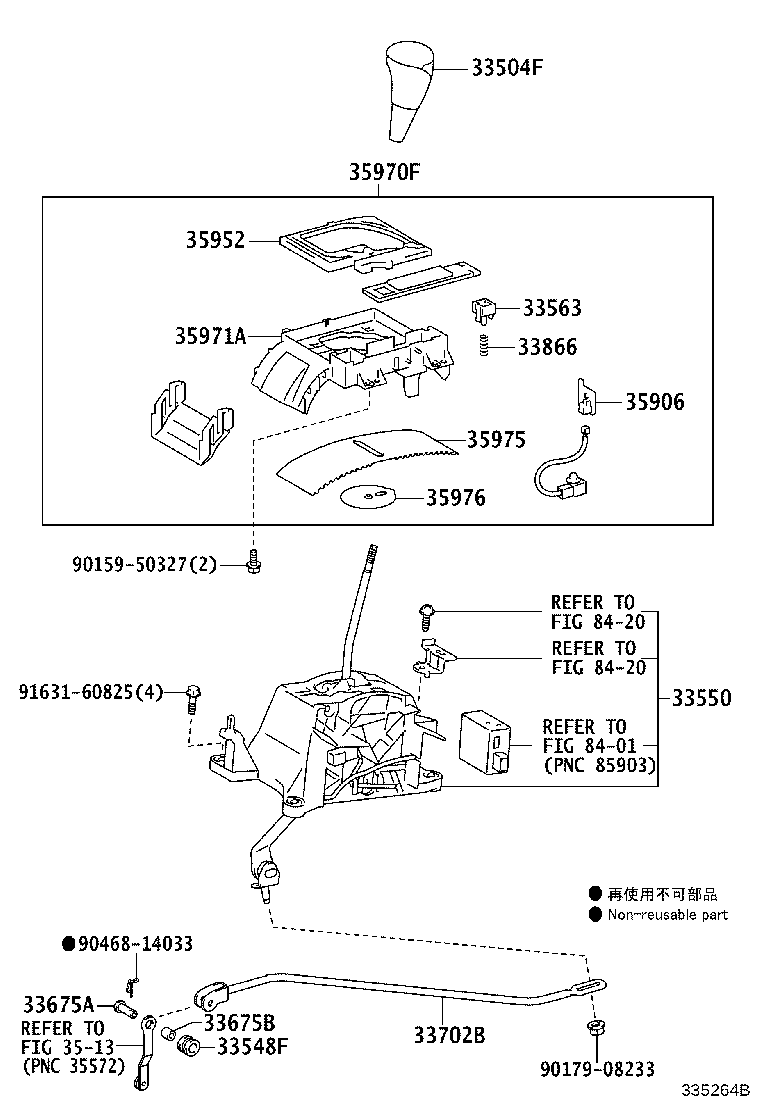 33504F

35970F

35952

33563

35971A

33866

35906

35975

35976

90159-50327(2)

REFER TO FIG 84-20

REFER TO FIG 84-20

91631-60825(4)

33550

REFER TO FIG 84-01 (PNC 85903)

● 再使用不可部品

● Non-reusable part

●90468-14033

33675A

REFER TO FIG 35-13 (PNC 35572)

33675B

33548F

33702B

90179-08233

335264B