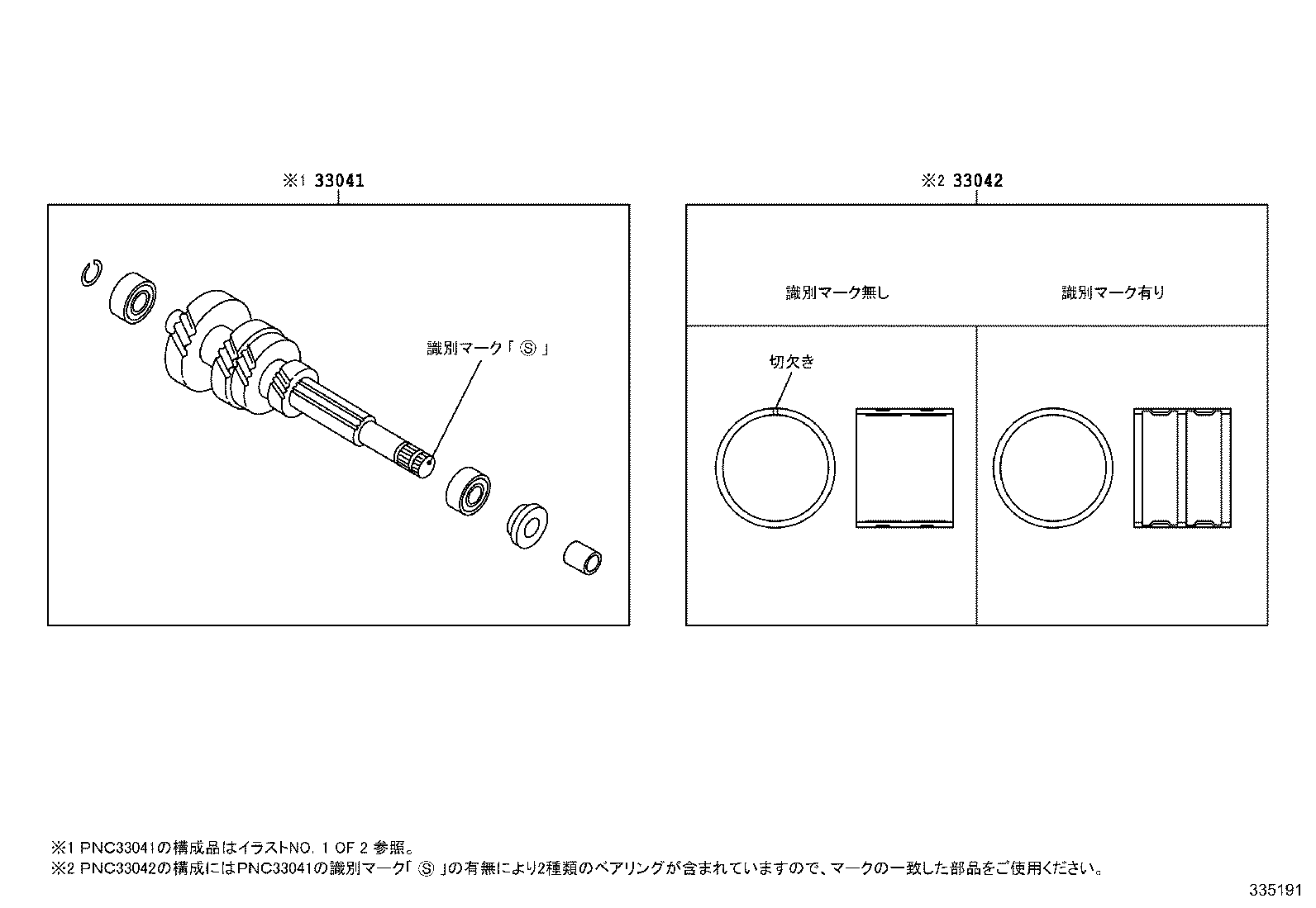 ※1 33041

識別マーク「Ⓢ」

※2 33042

識別マーク無し

識別マーク有り

切欠き

※1 PNC33041の構成品はイラストNO. 1 OF 2 参照。
※2 PNC33042の構成にはPNC33041の識別マーク「Ⓢ」の有無により2種類のベアリングが含まれていますので、マークの一致した部品をご使用ください。

335191