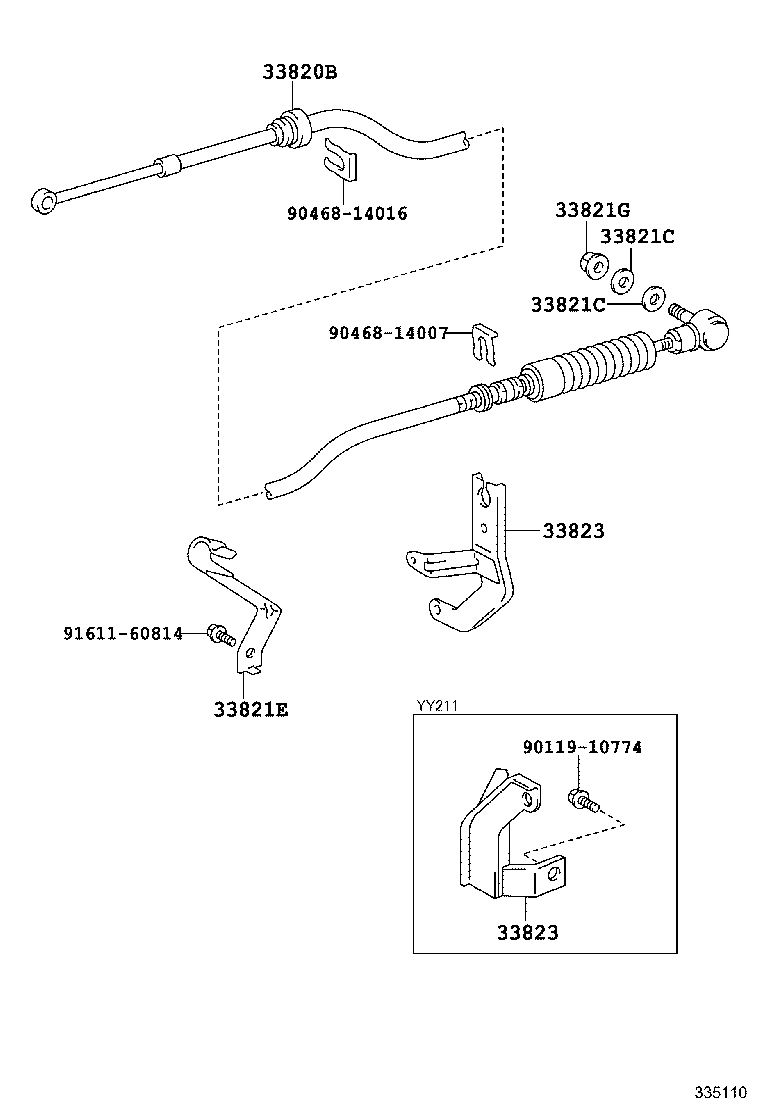 33820B

90468-14016

33821G

33821C

33821C

90468-14007

33823

91611-60814

33821E

YY211

90119-10774

33823

335110