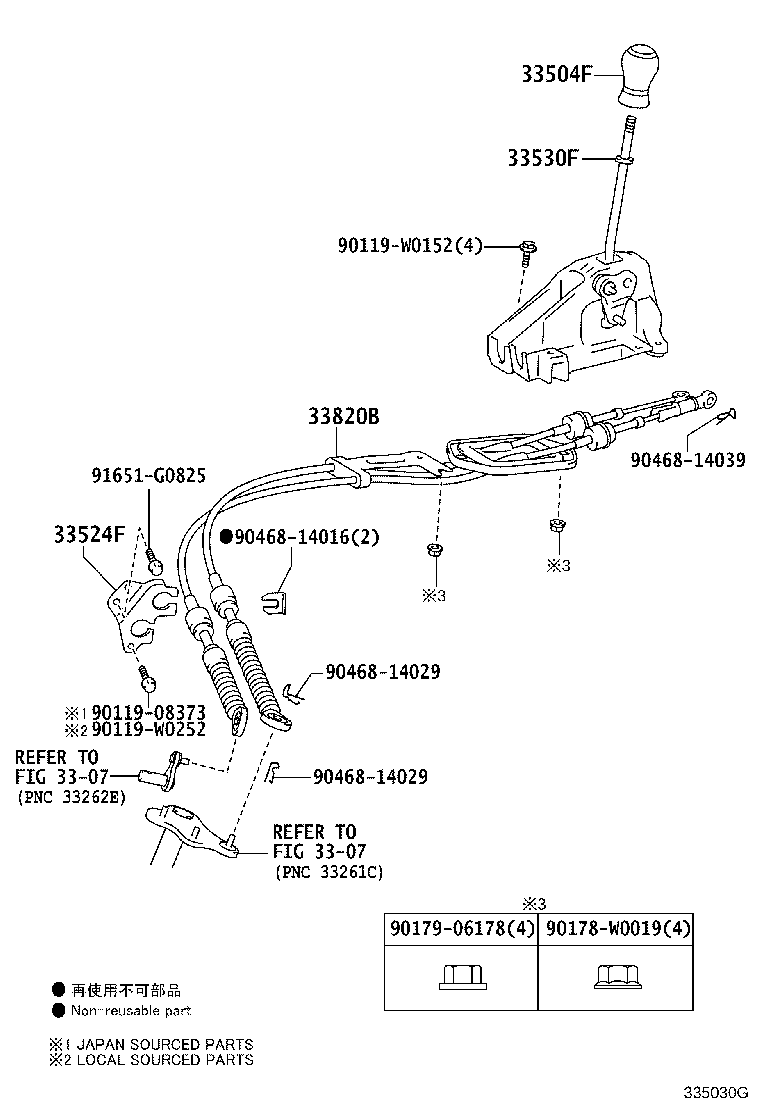 33504F

33530F

90119-W0152(4)

33820B

90468-14039

91651-G0825

33524F

●90468-14016(2)

※3

※3

90468-14029

※1 90119-08373
※2 90119-W0252

REFER TO
FIG 33-07
(PNC 33262E)

90468-14029

REFER TO
FIG 33-07
(PNC 33261C)

※3

| 90179-06178(4) | 90178-W0019(4) |
|---|---|
| | |

● 再使用不可部品
● Non-reusable part

※1 JAPAN SOURCED PARTS
※2 LOCAL SOURCED PARTS

335030G