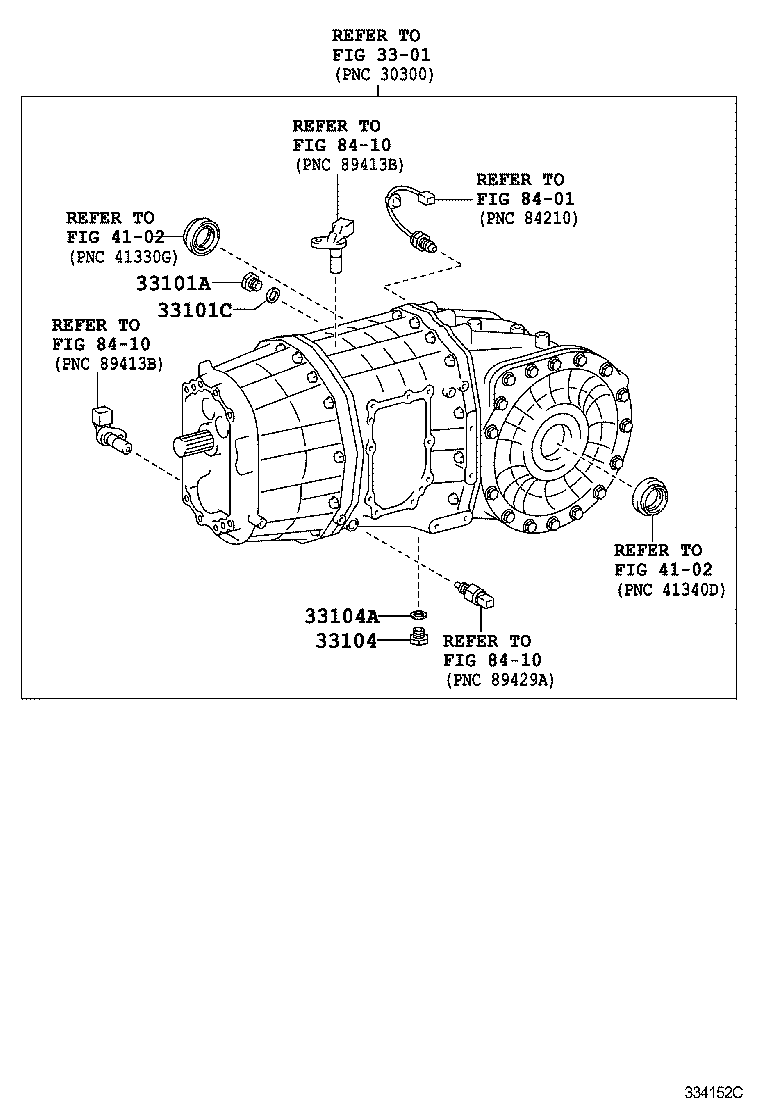 REFER TO
FIG 33-01
(PNC 30300)

REFER TO
FIG 84-10
(PNC 89413B)

REFER TO
FIG 84-01
(PNC 84210)

REFER TO
FIG 41-02
(PNC 41330G)

33101A

33101C

REFER TO
FIG 84-10
(PNC 89413B)

REFER TO
FIG 41-02
(PNC 41340D)

33104A

33104

REFER TO
FIG 84-10
(PNC 89429A)

334152C