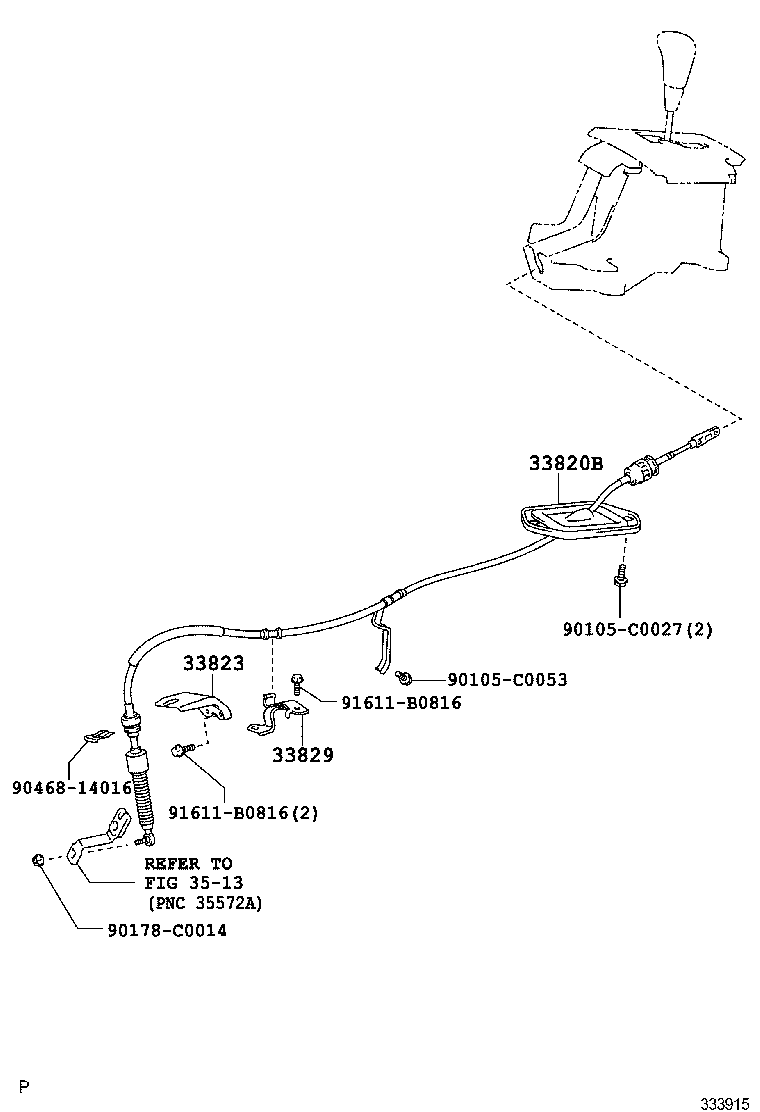 33820B

90105-C0027(2)

33823

90105-C0053

91611-B0816

33829

90468-14016

91611-B0816(2)

REFER TO
FIG 35-13
(PNC 35572A)

90178-C0014

P

333915