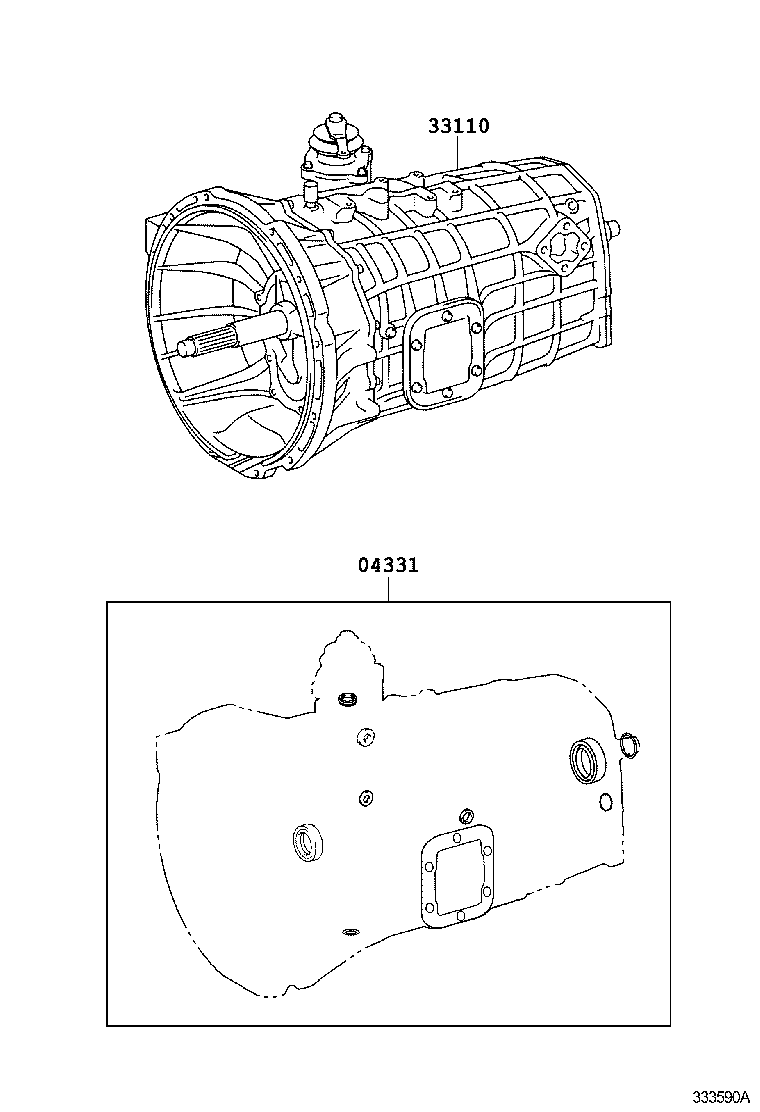 33110

04331

333590A