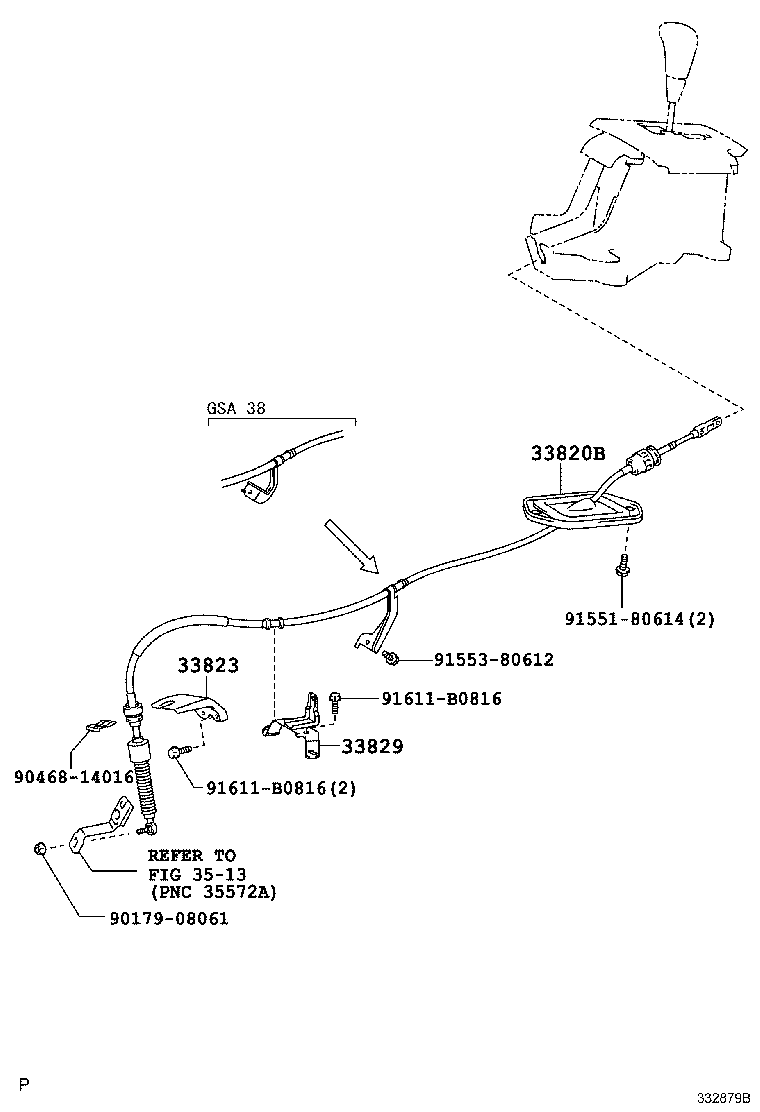 GSA 38

33820B

91551-80614(2)

91553-80612

33823

91611-B0816

33829

90468-14016

91611-B0816(2)

REFER TO
FIG 35-13
(PNC 35572A)

90179-08061

P

332879B