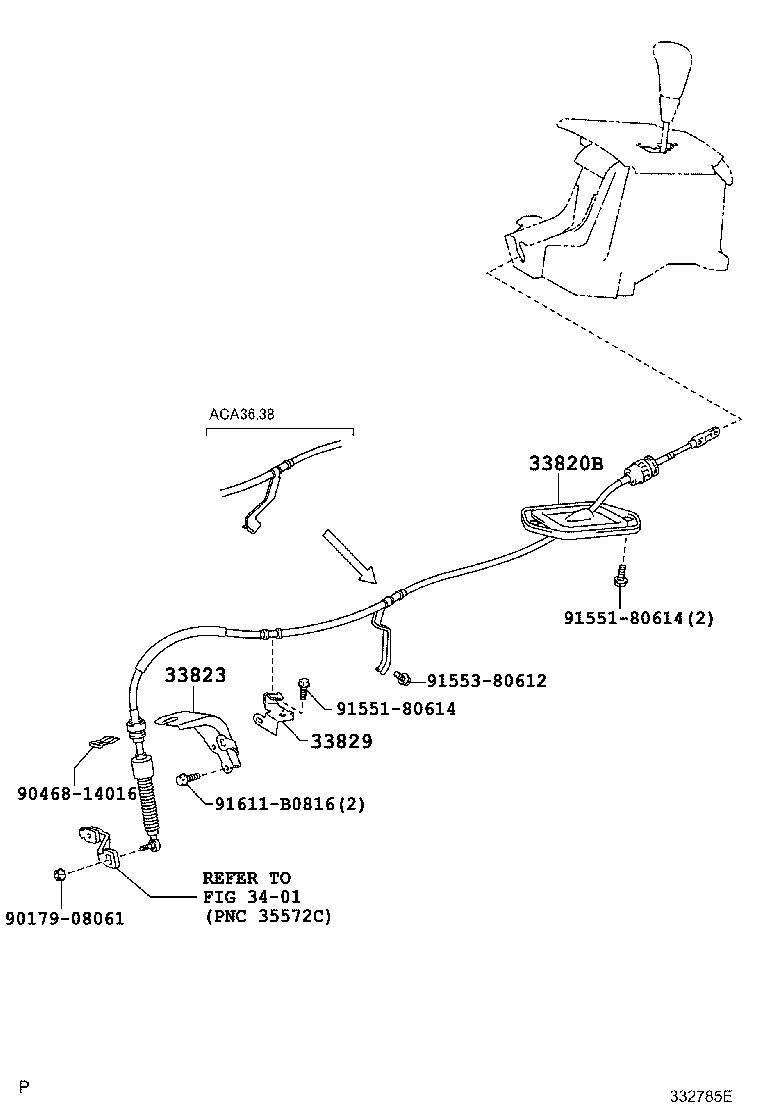 ACA36.38

33820B

91551-80614(2)

91553-80612

33823

91551-80614

33829

90468-14016

91611-B0816(2)

REFER TO
FIG 34-01
(PNC 35572C)

90179-08061

P

332785E