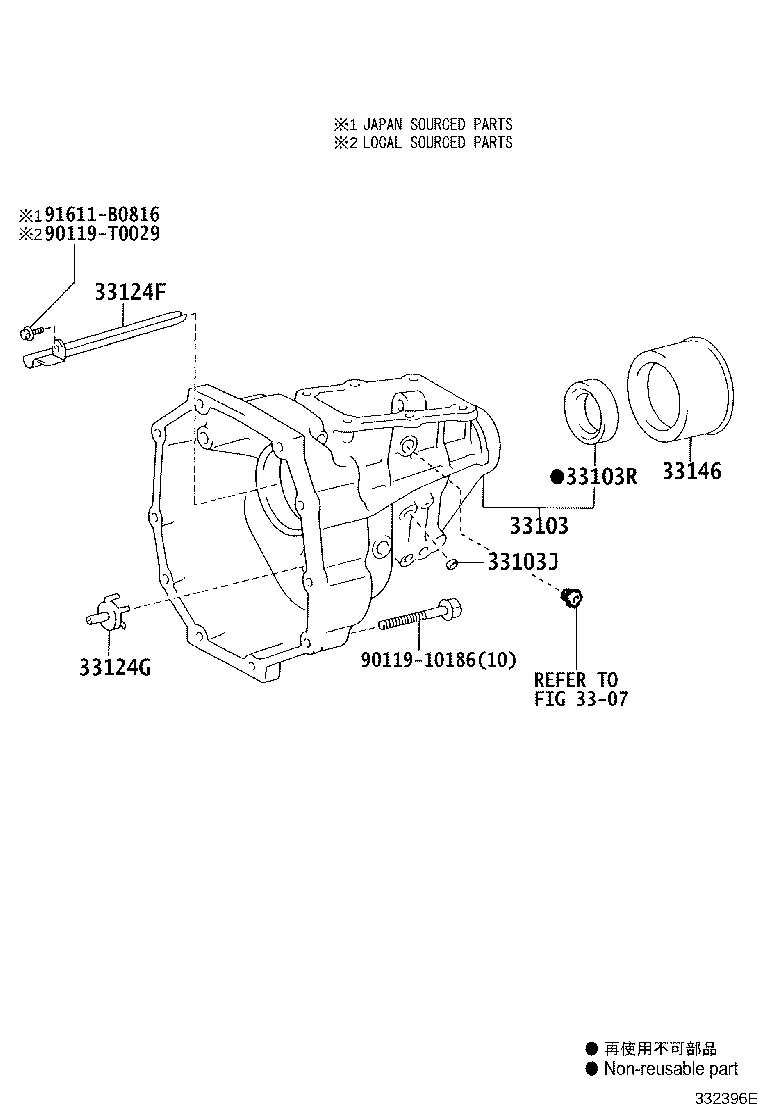 ※1 JAPAN SOURCED PARTS
※2 LOCAL SOURCED PARTS

※1 91611-B0816
※2 90119-T0029

33124F

●33103R

33146

33103

33103J

33124G

90119-10186(10)

REFER TO
FIG 33-07

● 再使用不可部品
● Non-reusable part

332396E