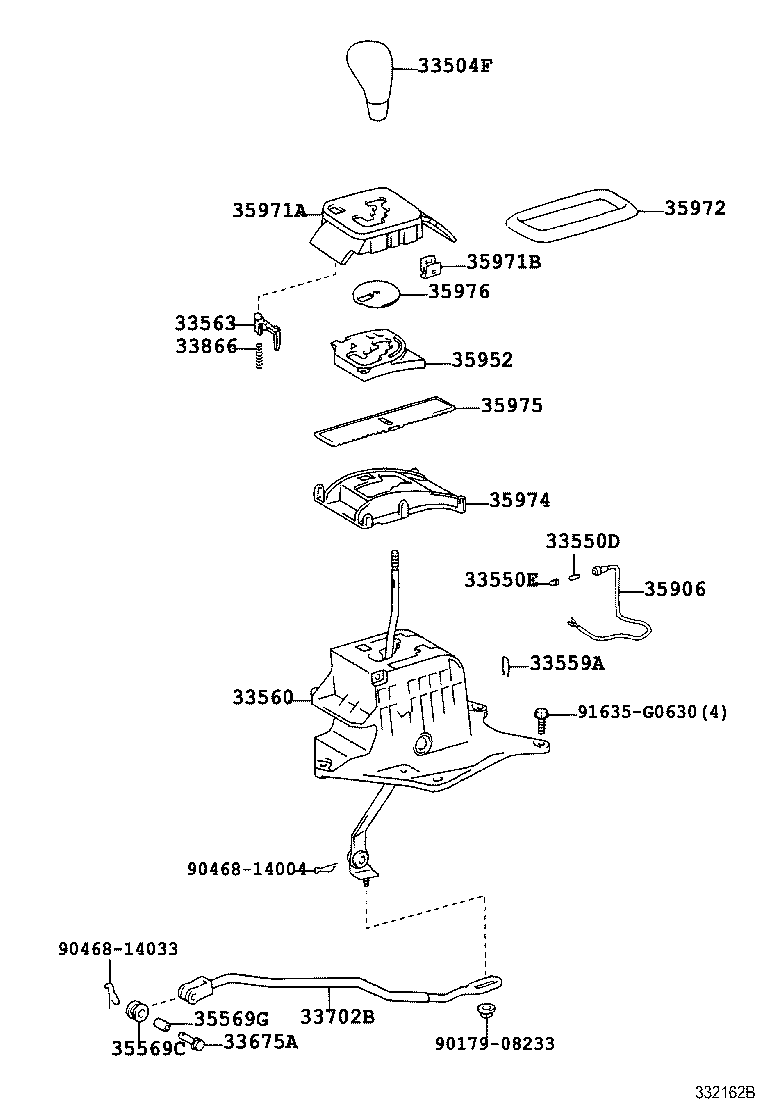 33504F

35971A

35972

35971B

35976

33563

33866

35952

35975

35974

33550D

33550E

35906

33559A

33560

91635-G0630(4)

90468-14004

90468-14033

35569G

33702B

35569C

33675A

90179-08233

332162B