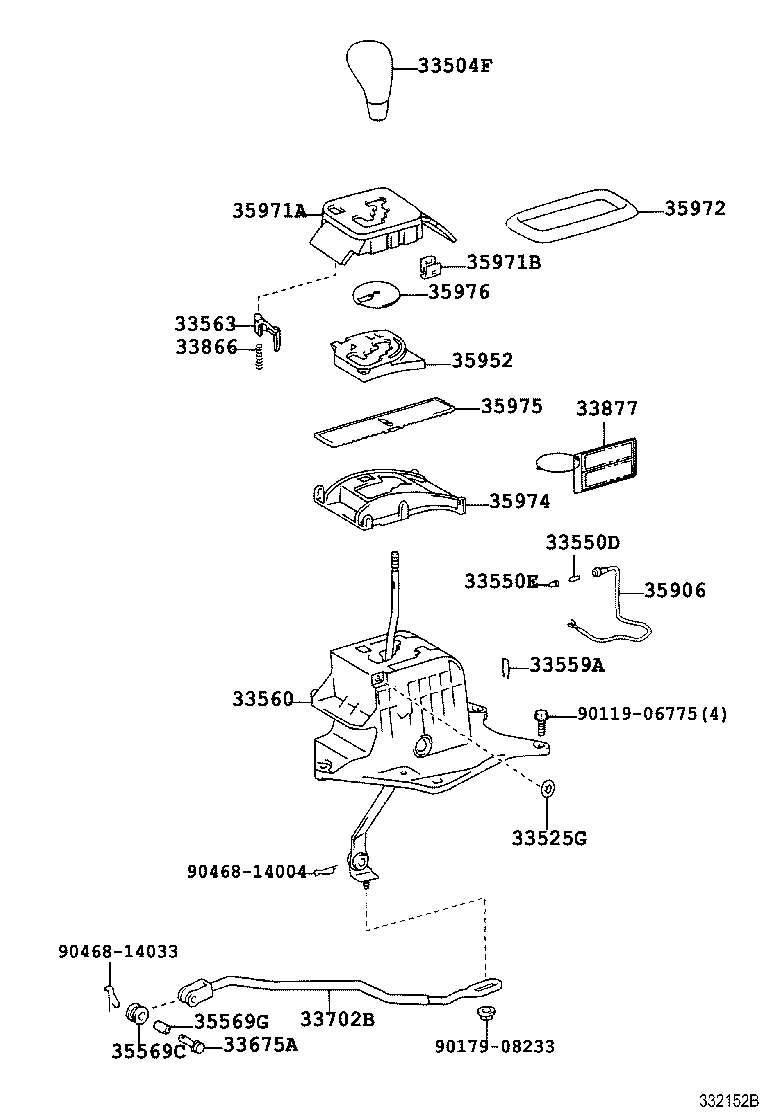 33504F

35971A

35972

35971B

35976

33563

33866

35952

35975

33877

35974

33550D

33550E

35906

33559A

33560

90119-06775(4)

33525G

90468-14004

90468-14033

35569G

33702B

35569C

33675A

90179-08233

332152B