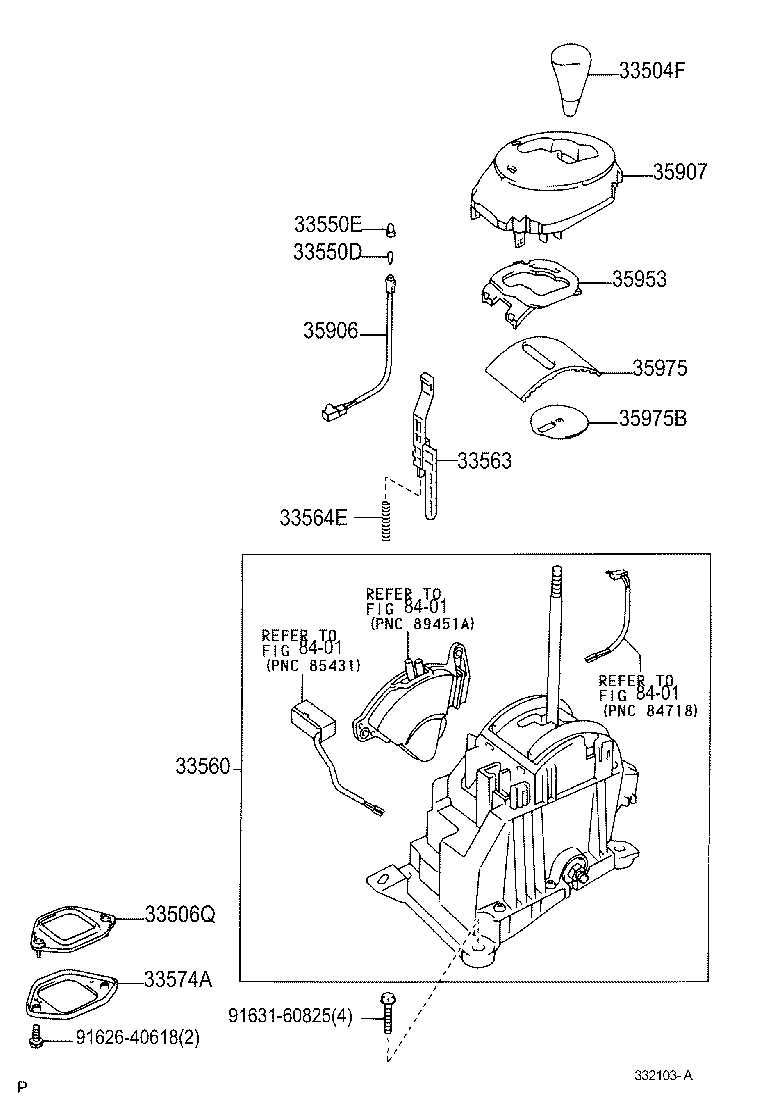 33504F

35907

33550E

33550D

35953

35906

35975

35975B

33563

33564E

REFER TO FIG 84-01 (PNC 89451A)

REFER TO FIG 84-01 (PNC 85431)

REFER TO FIG 84-01 (PNC 84718)

33560

33506Q

33574A

91631-60825(4)

91626-40618(2)

P

332103-A