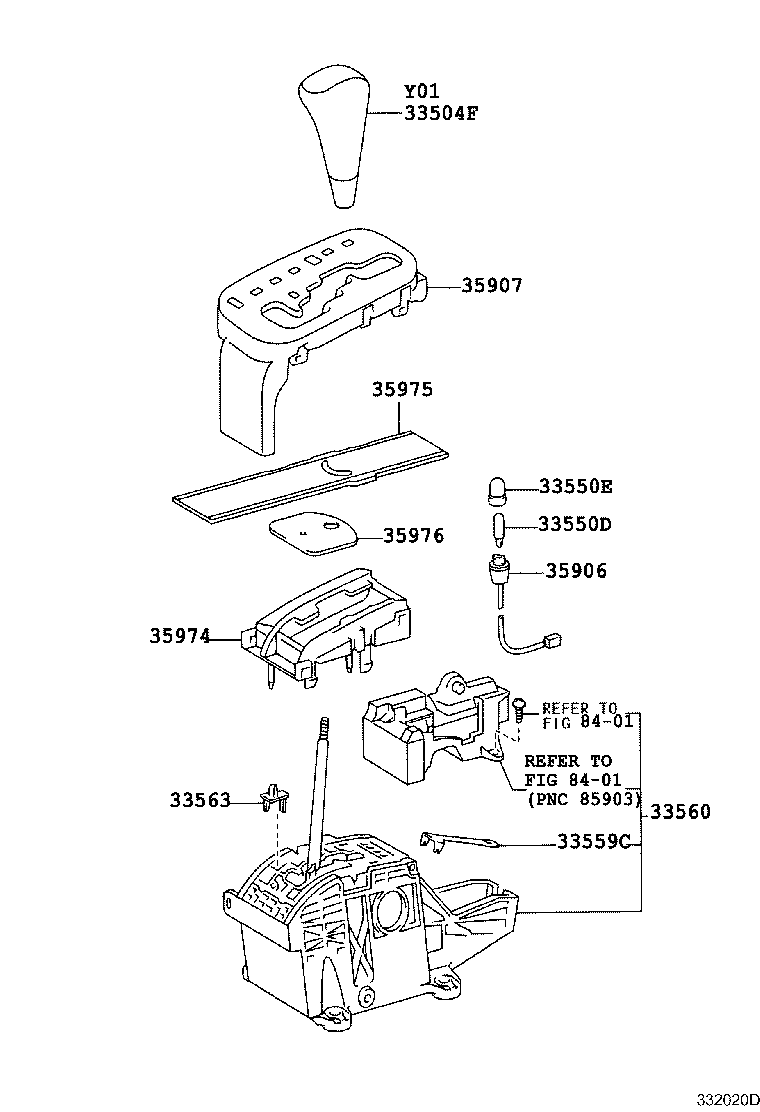 Y01
33504F

35907

35975

33550E

33550D

35976

35906

35974

REFER TO
FIG 84-01

REFER TO
FIG 84-01
(PNC 85903)

33563

33560

33559C

332020D