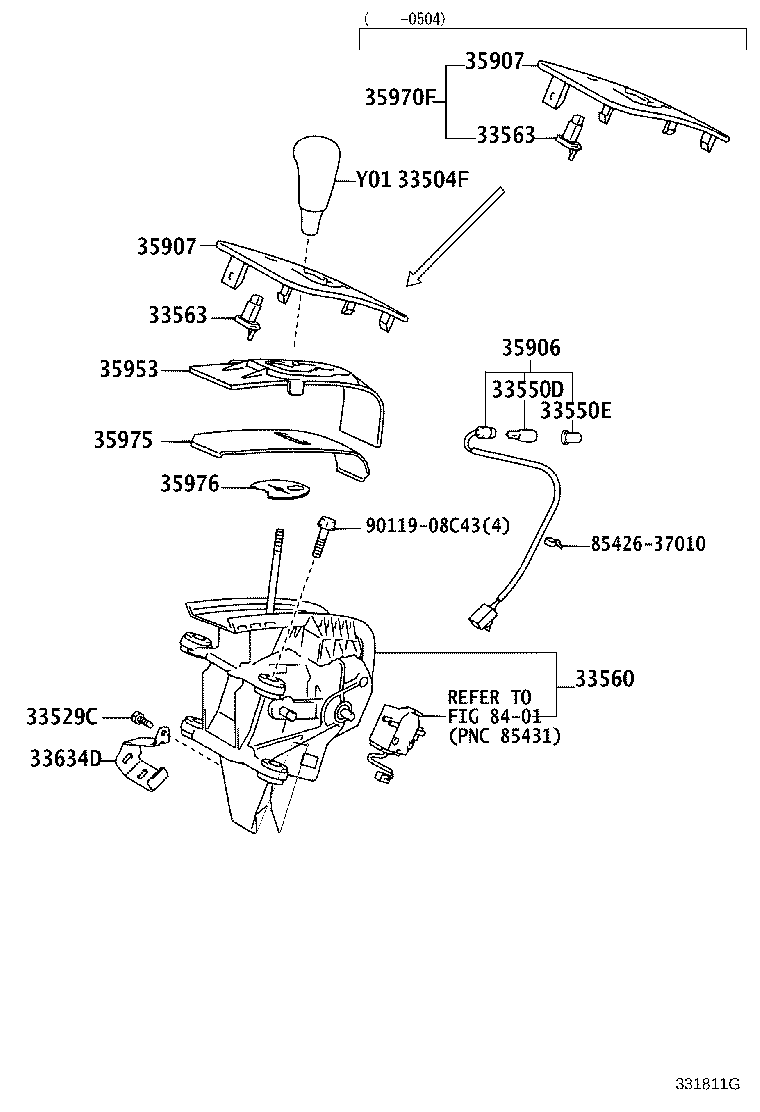 ( -0504)

35907
35970F
33563

Y01 33504F

35907

33563

35953

35975

35976

35906
33550D
33550E

90119-08C43(4)

85426-37010

33560

REFER TO
FIG 84-01
(PNC 85431)

33529C

33634D

331811G