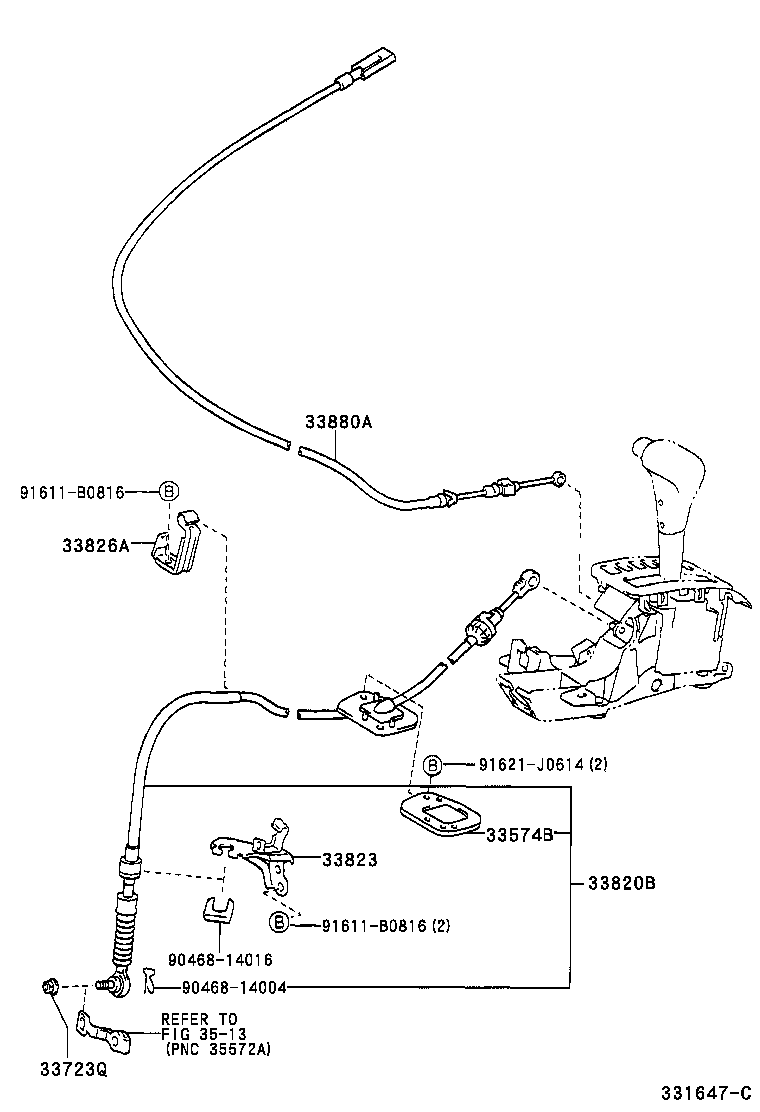 33880A

91611-B0816 B

33826A

B 91621-J0614 (2)

33574B

33823

33820B

B 91611-B0816 (2)

90468-14016

90468-14004

REFER TO
FIG 35-13
(PNC 35572A)

33723Q

331647-C