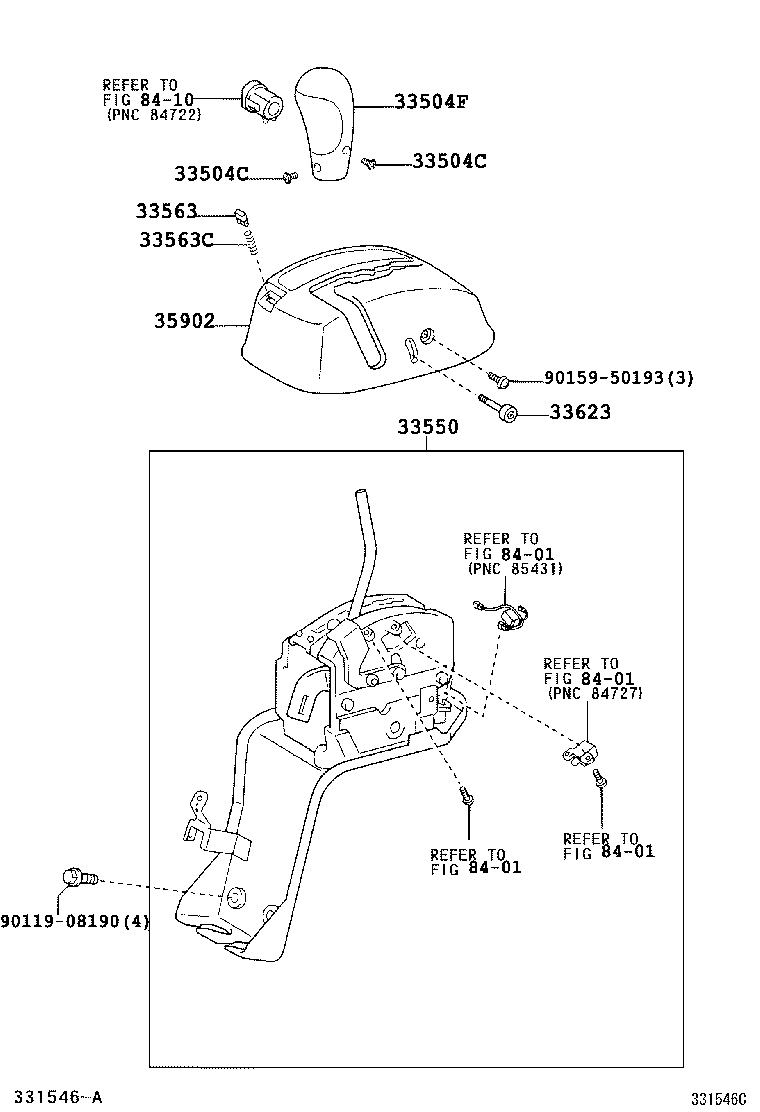 REFER TO FIG 84-10 (PNC 84722)

33504F

33504C

33504C

33563

33563C

35902

90159-50193(3)

33623

33550

REFER TO FIG 84-01 (PNC 85431)

REFER TO FIG 84-01 (PNC 84727)

REFER TO FIG 84-01

REFER TO FIG 84-01

90119-08190(4)

331546-A

331546C