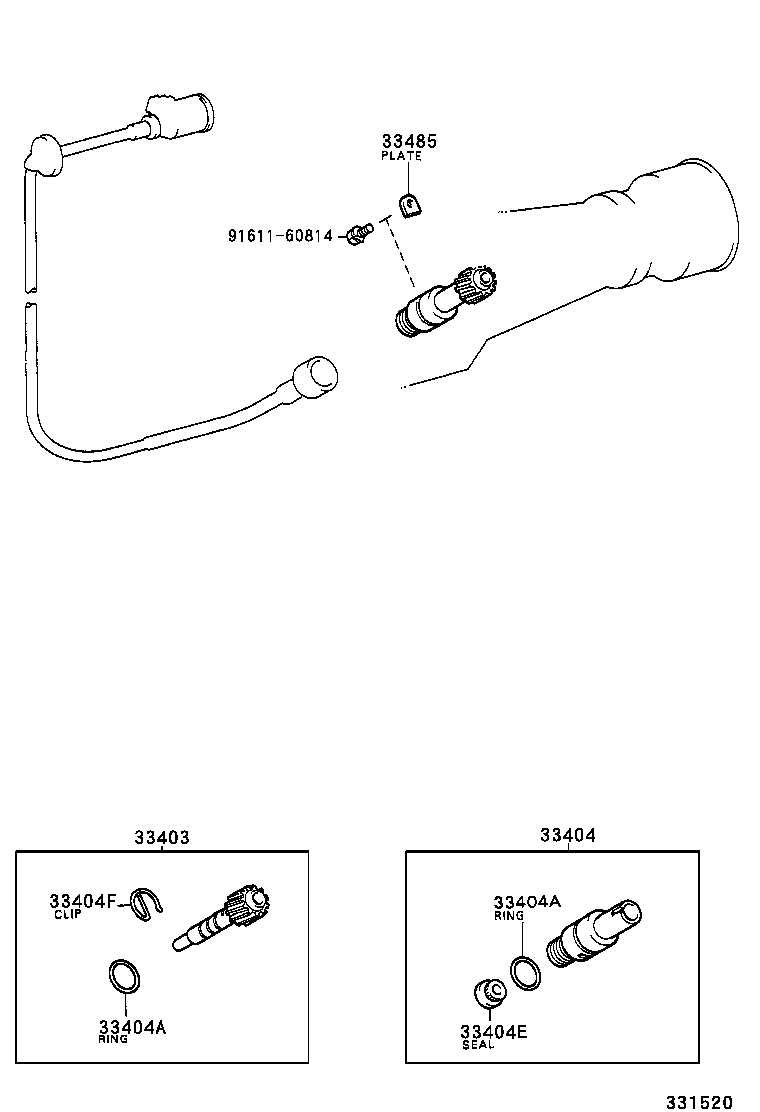 33485
PLATE

91611-60814

33403

33404F
CLIP

33404A
RING

33404

33404A
RING

33404E
SEAL

331520