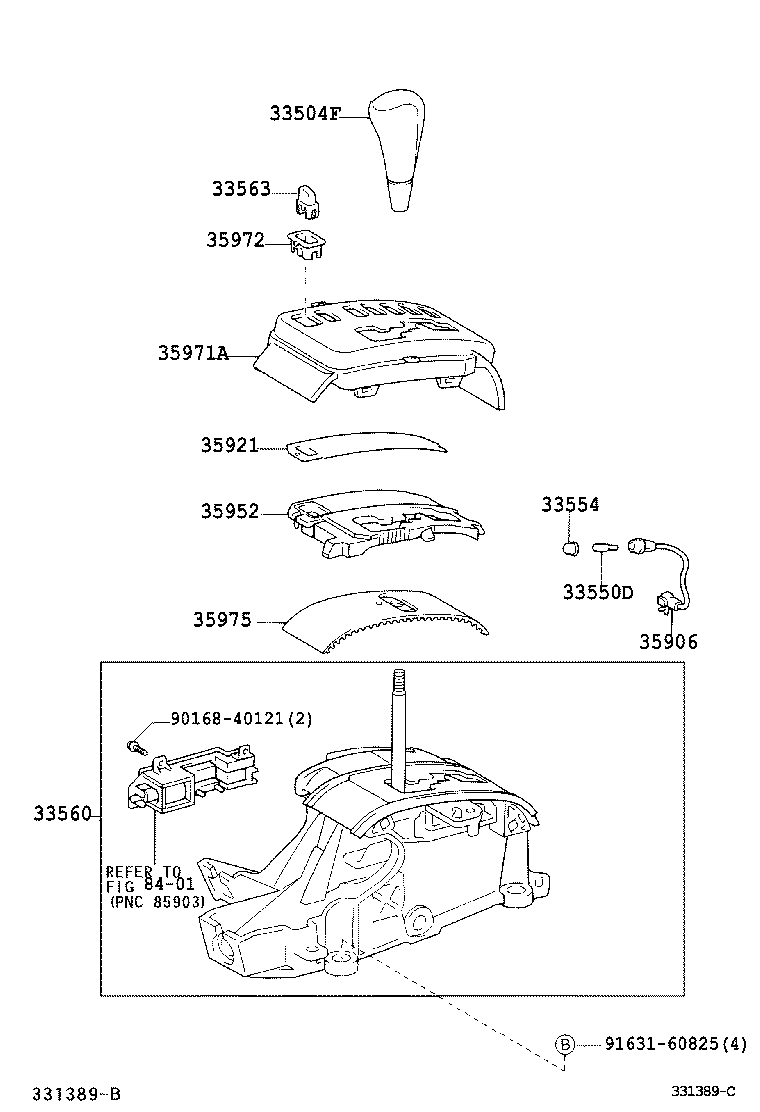 33504F
33563
35972
35971A
35921
35952
33554
33550D
35906
35975
90168-40121(2)
33560
REFER TO
FIG 84-01
(PNC 85903)
B 91631-60825(4)
331389-B
331389-C