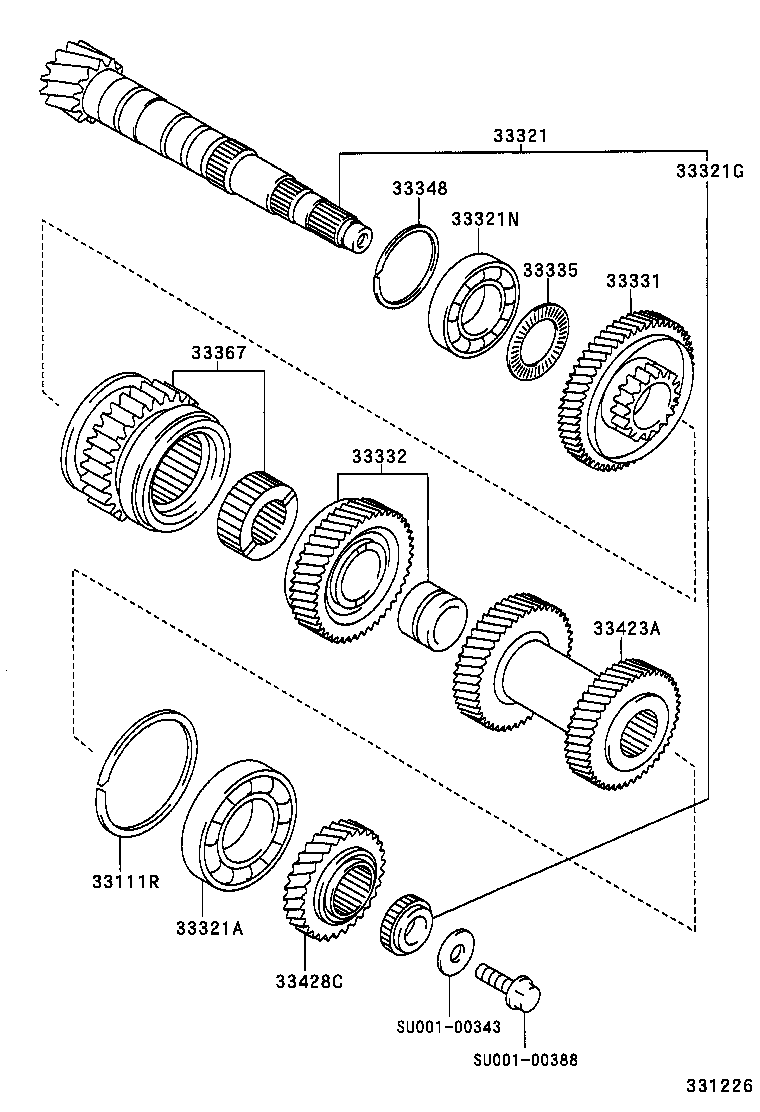 33321
33321G
33348
33321N
33335
33331
33367
33332
33423A
33111R
33321A
33428C
SU001-00343
SU001-00388
331226