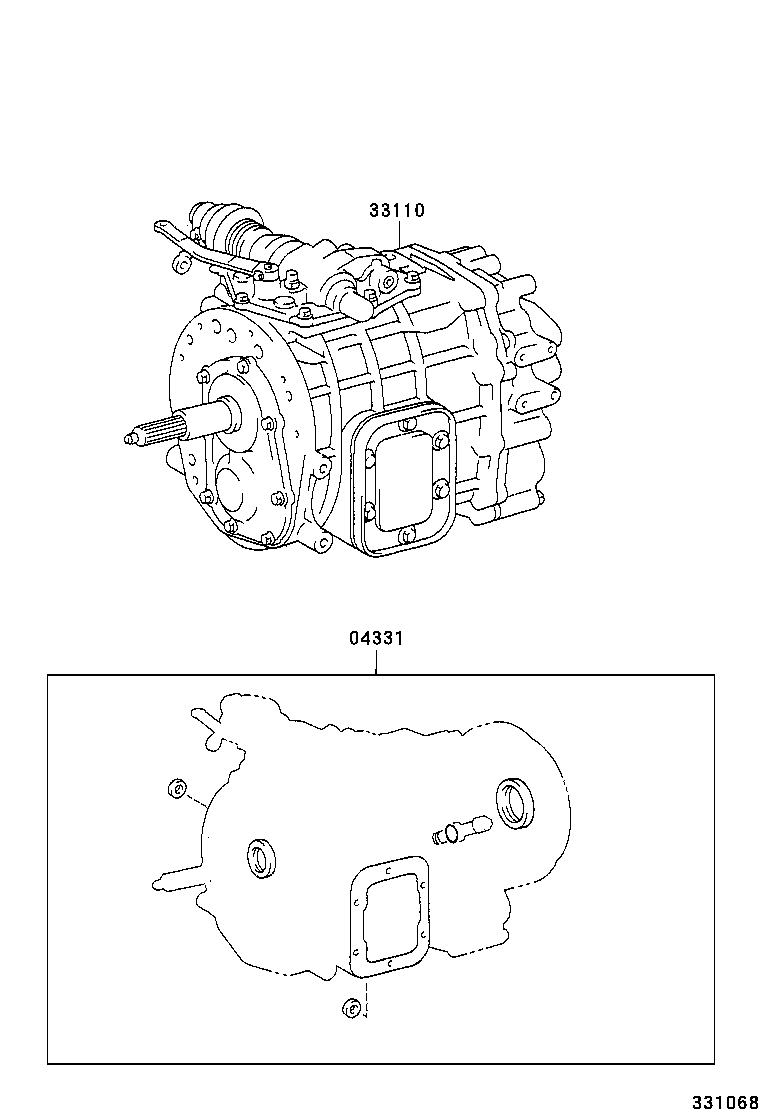 33110

04331

331068