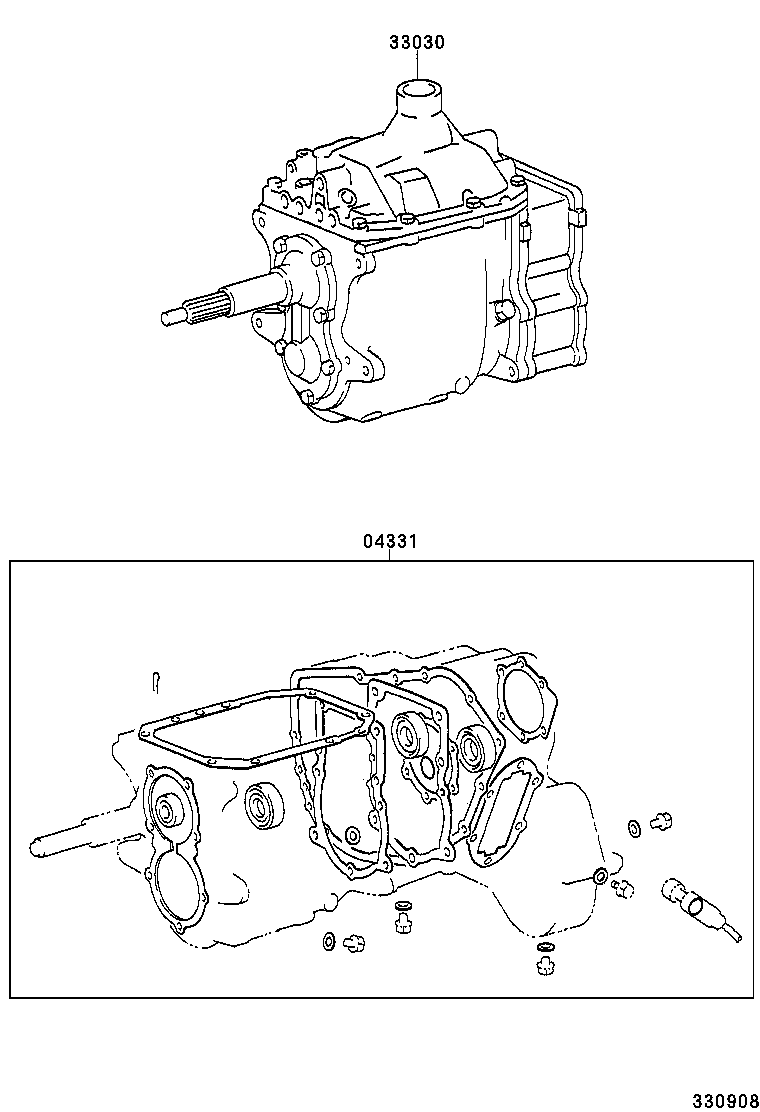 33030

04331

330908