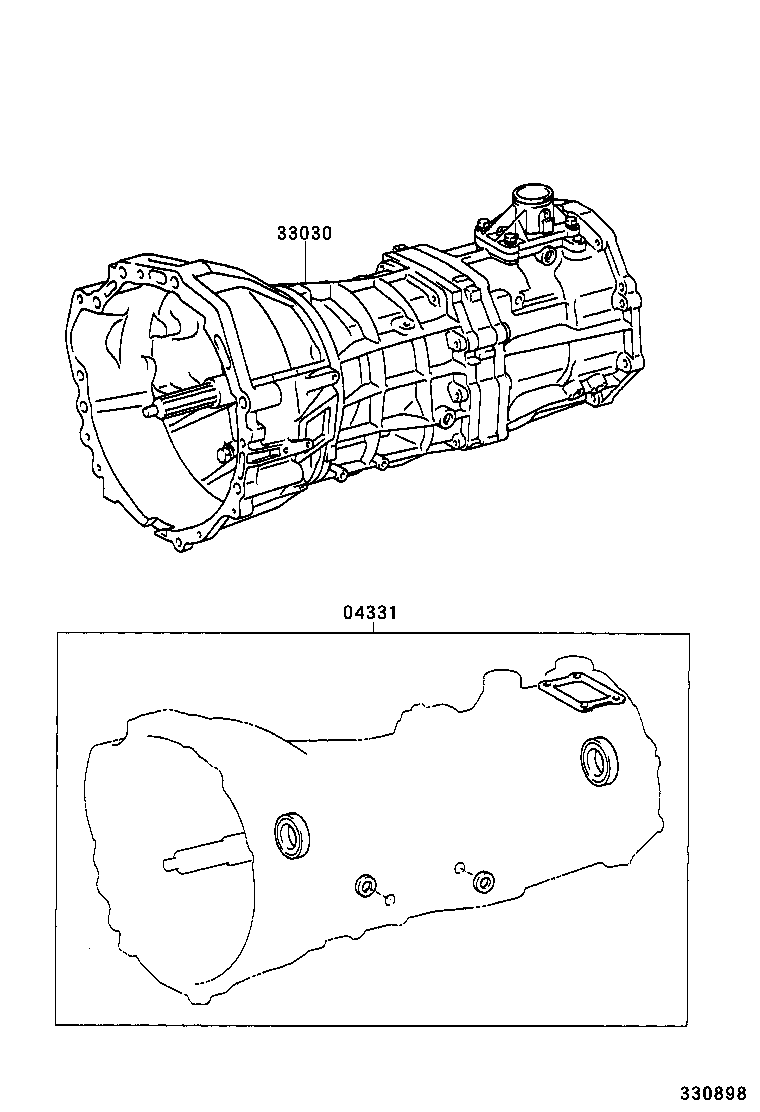 33030

04331

330898