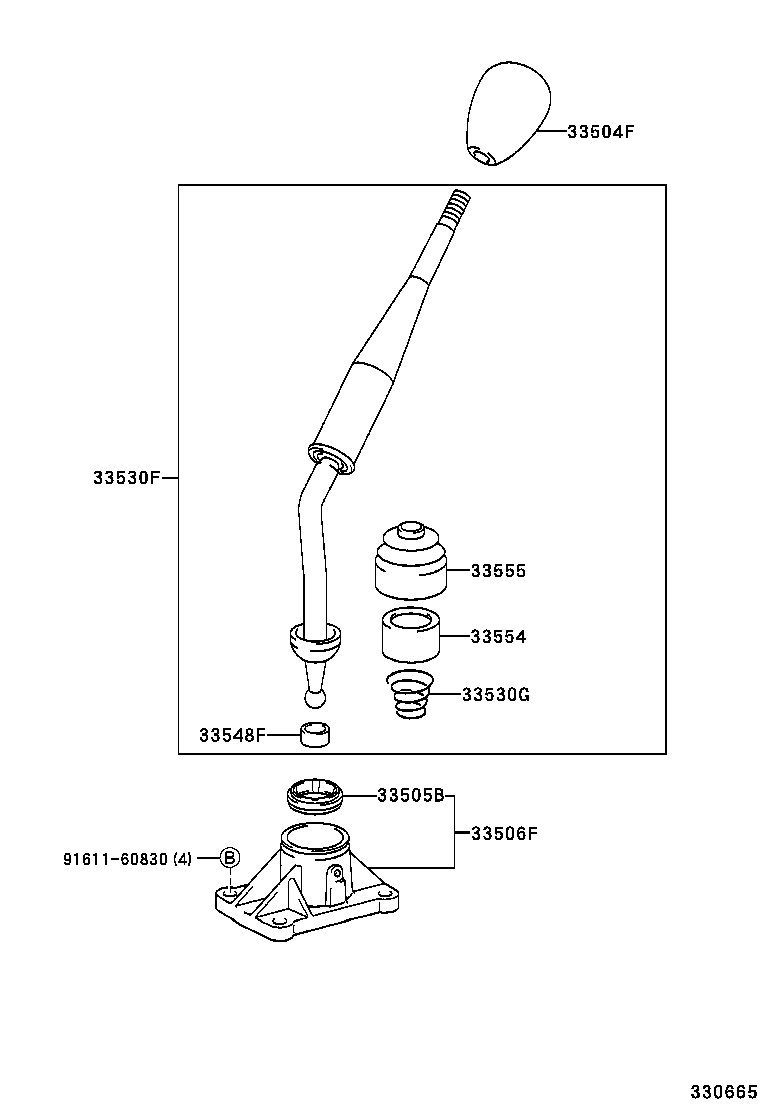 33504F

33530F

33555

33554

33530G

33548F

33505B

33506F

91611-60830 (4)

B

330665