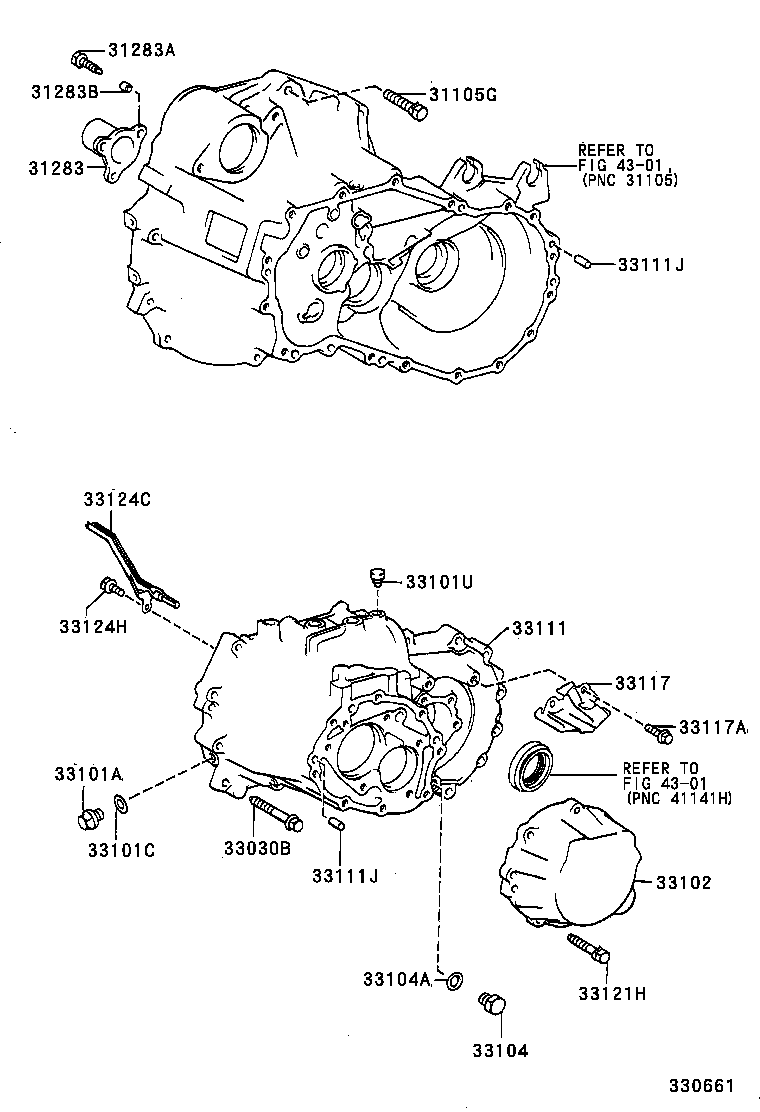 31283A
31283B
31283
31105G
REFER TO
FIG 43-01
(PNC 31105)
33111J
33124C
33124H
33101U
33111
33117
33117A
33101A
33101C
33030B
33111J
REFER TO
FIG 43-01
(PNC 41141H)
33102
33104A
33104
33121H
330661