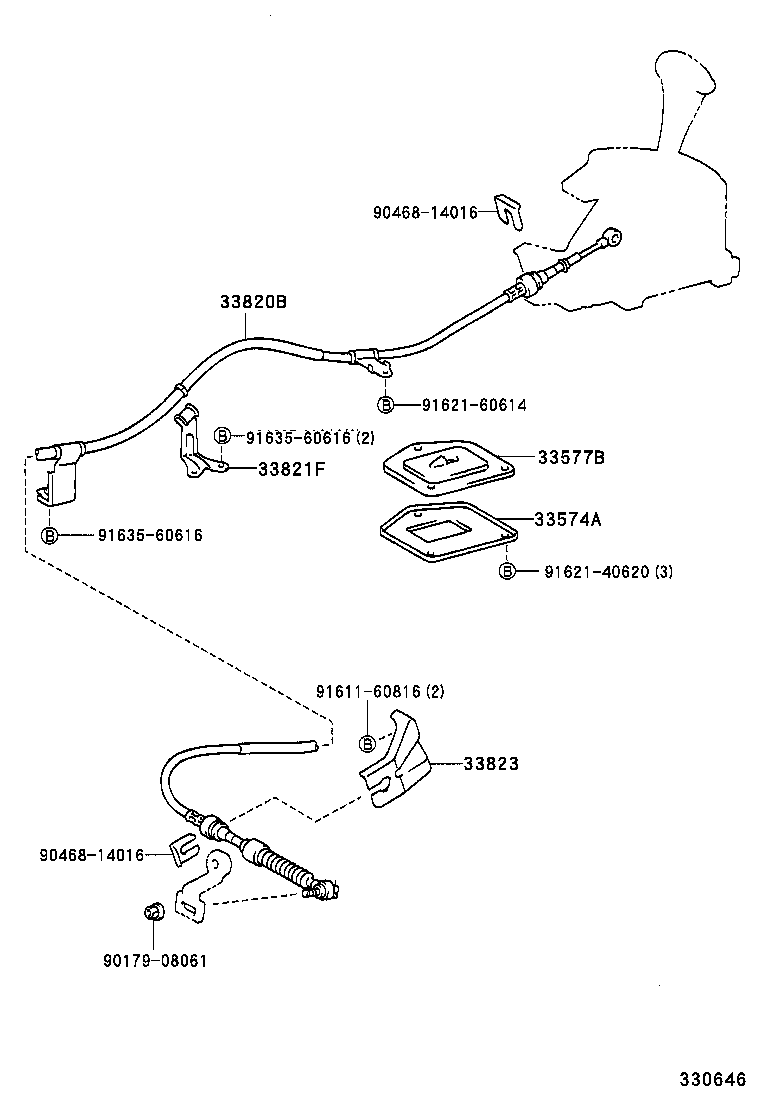 90468-14016

33820B

B 91621-60614

B 91635-60616 (2)

33821F

33577B

33574A

B 91635-60616

B 91621-40620 (3)

91611-60816 (2)

B

33823

90468-14016

90179-08061

330646