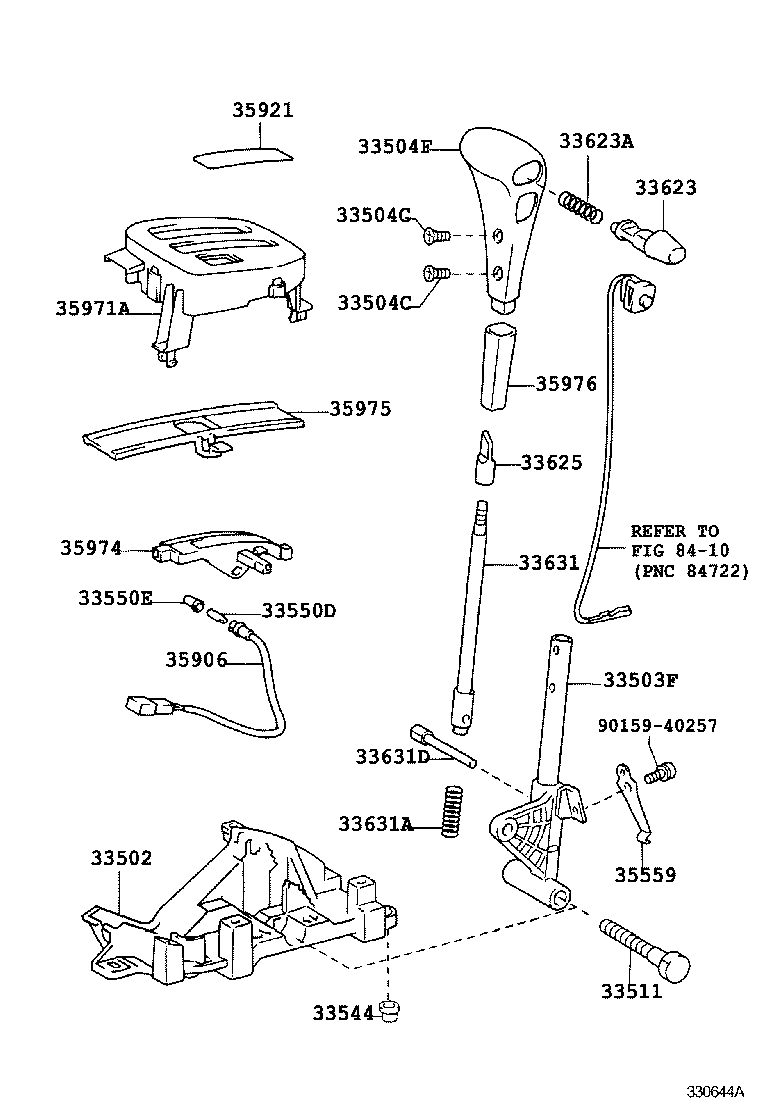 35921
33504F
33623A
33623
33504C
33504C
35971A
35976
35975
33625
35974
33631
REFER TO
FIG 84-10
(PNC 84722)
33550E
33550D
35906
33503F
90159-40257
33631D
33631A
33502
35559
33511
33544
330644A