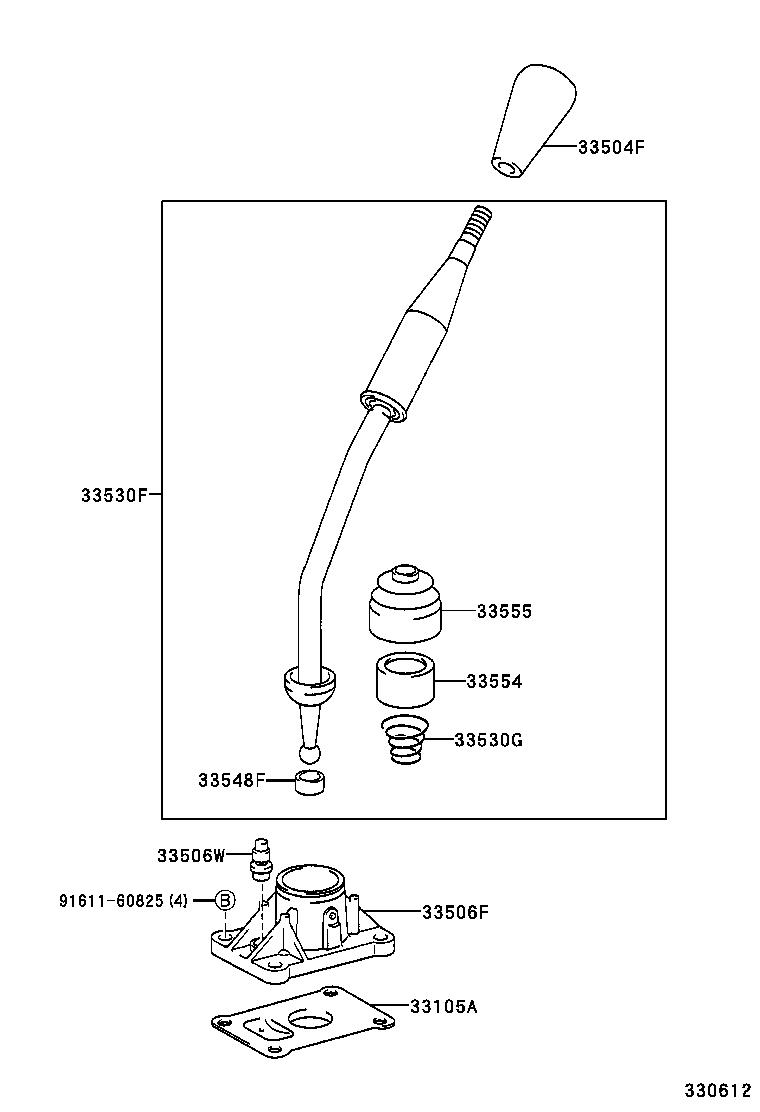 33504F

33530F

33555

33554

33530G

33548F

33506W

91611-60825 (4) B

33506F

33105A

330612