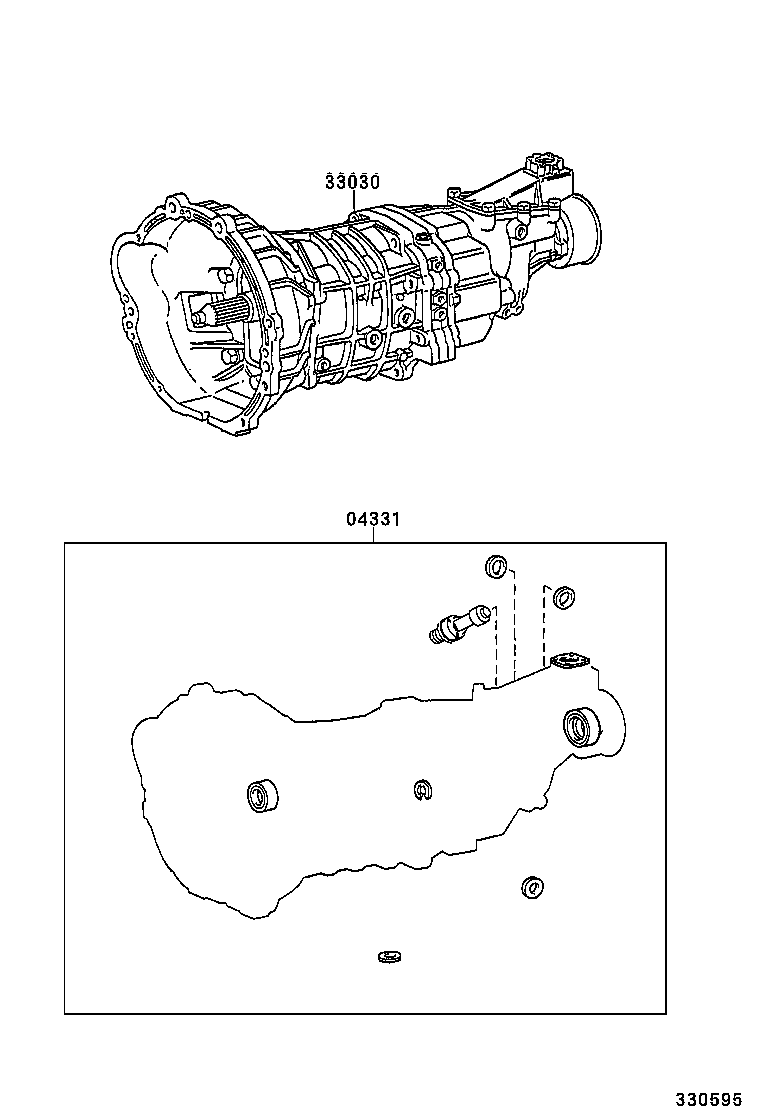 33030

04331

330595