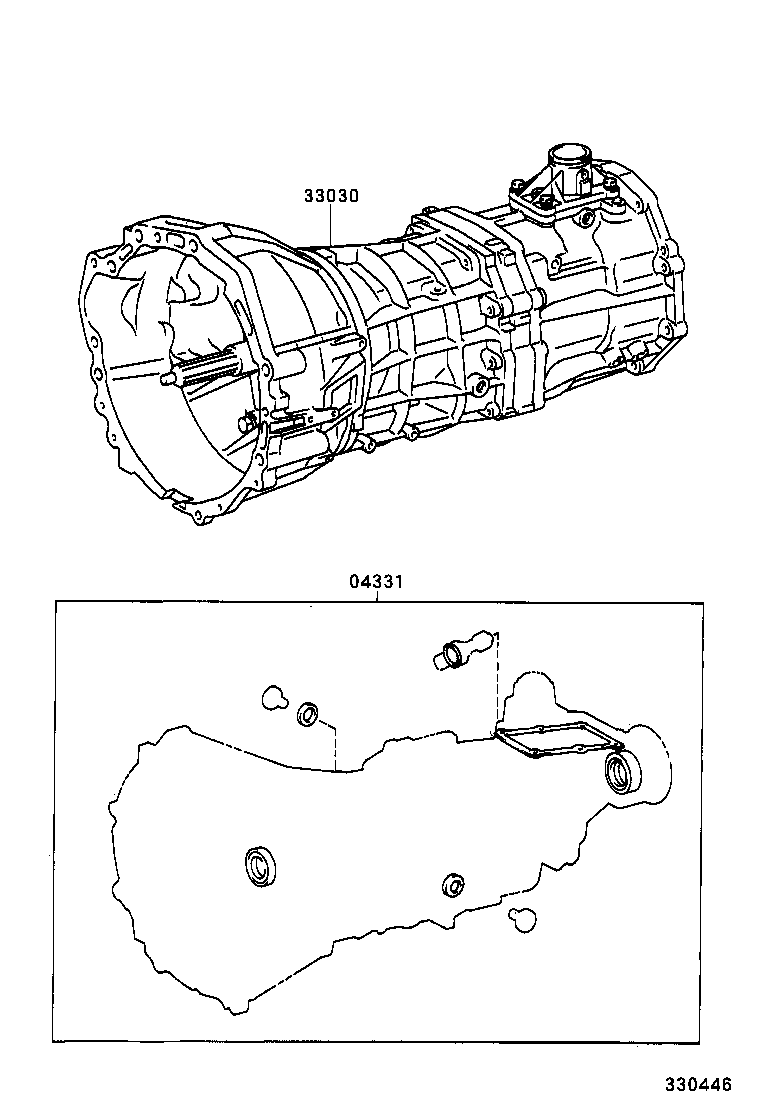 33030

04331

330446