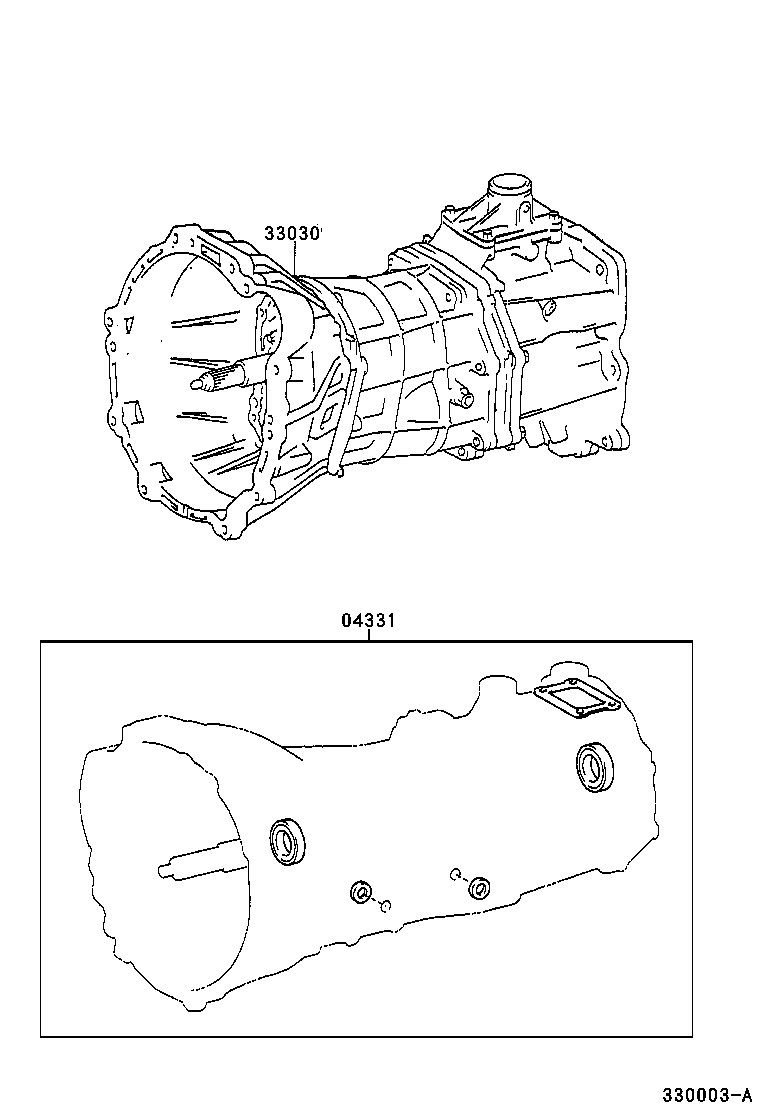 33030

04331

330003-A