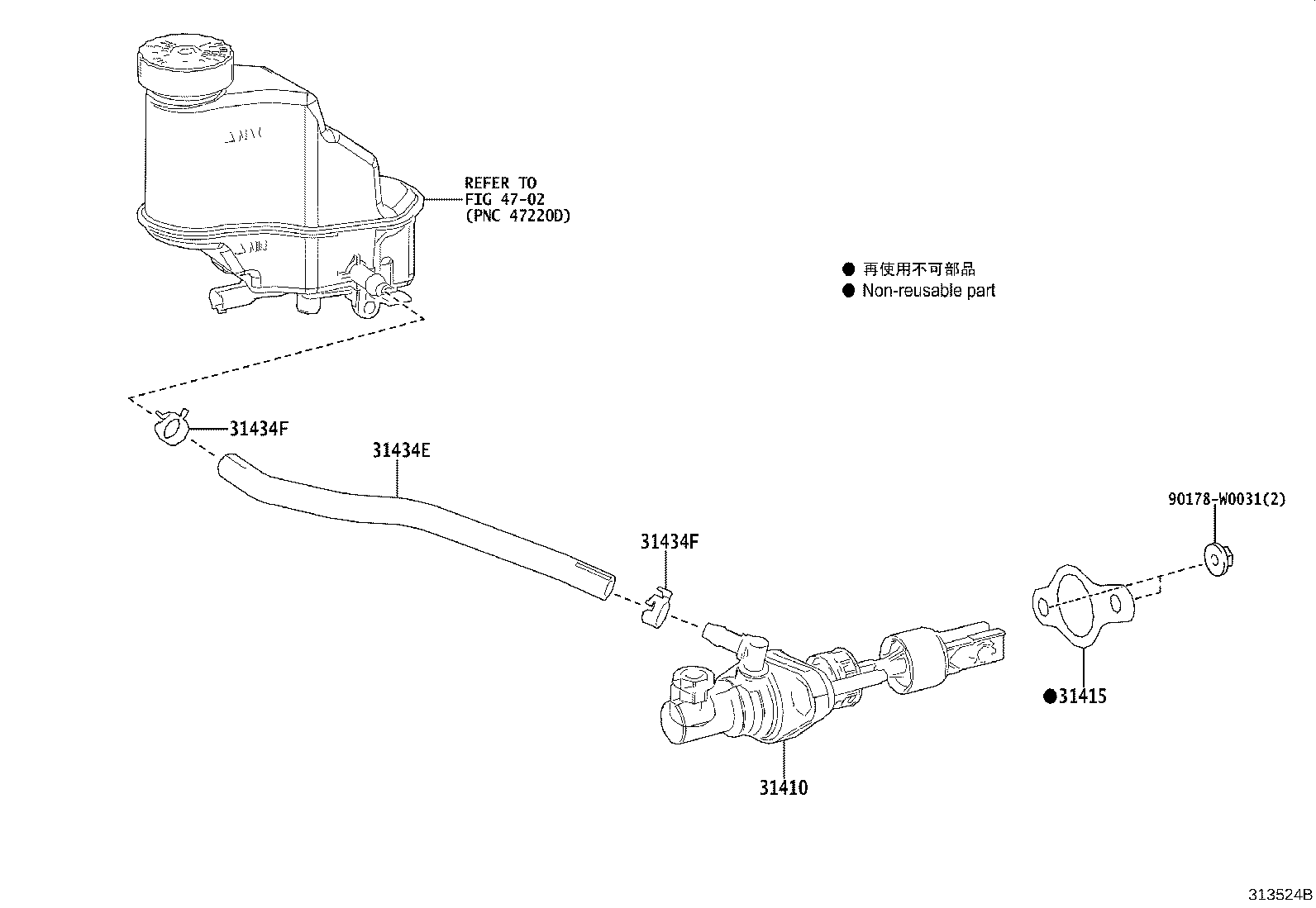 REFER TO
FIG 47-02
(PNC 47220D)

● 再使用不可部品
● Non-reusable part

31434F

31434E

31434F

90178-W0031(2)

●31415

31410

313524B