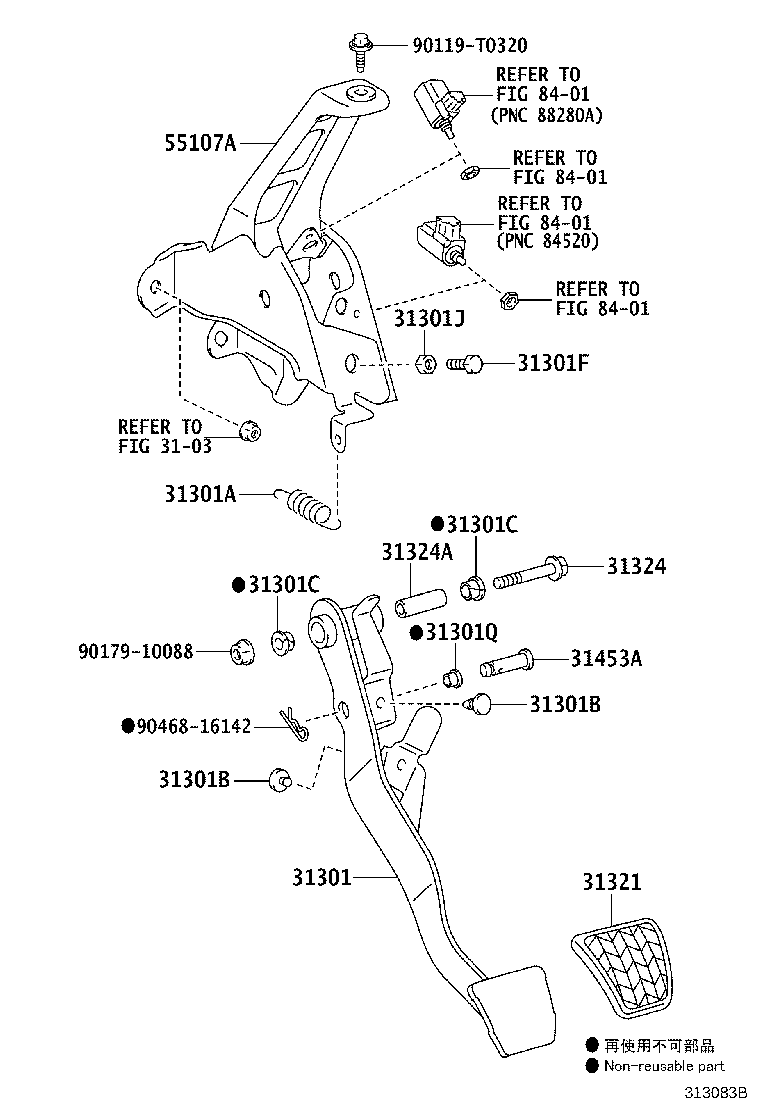 90119-T0320

REFER TO FIG 84-01 (PNC 88280A)

55107A

REFER TO FIG 84-01

REFER TO FIG 84-01 (PNC 84520)

REFER TO FIG 84-01

31301J

31301F

REFER TO FIG 31-03

31301A

●31301C

31324A

31324

●31301C

90179-10088

●31301Q

31453A

31301B

●90468-16142

31301B

31301

31321

● 再使用不可部品
● Non-reusable part

313083B