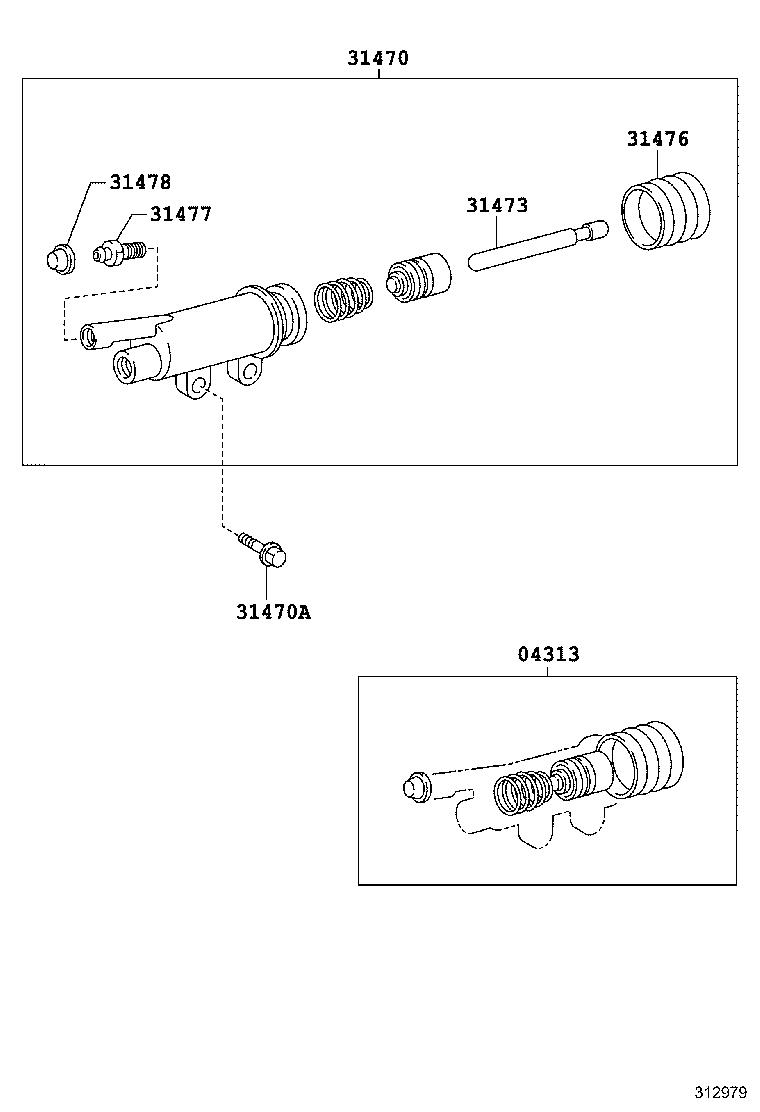 31470

31476

31478

31477

31473

31470A

04313

312979