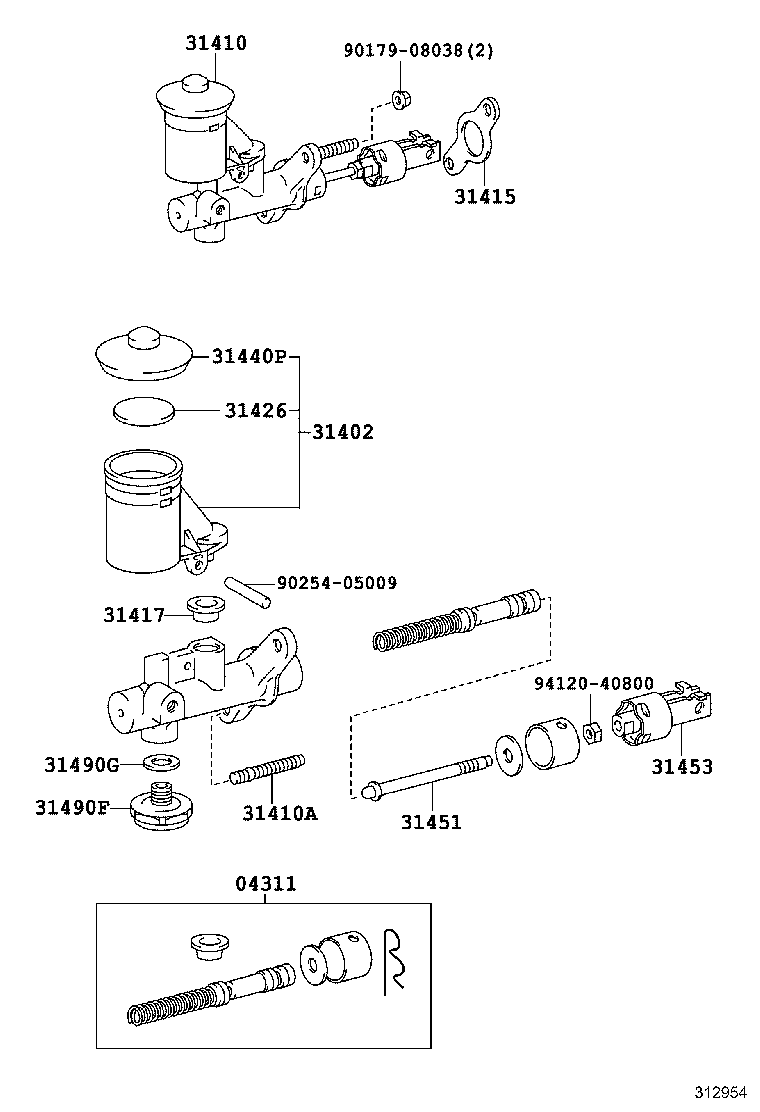 31410
90179-08038(2)
31415
31440P
31426
31402
90254-05009
31417
94120-40800
31453
31490G
31490F
31410A
31451
04311
312954