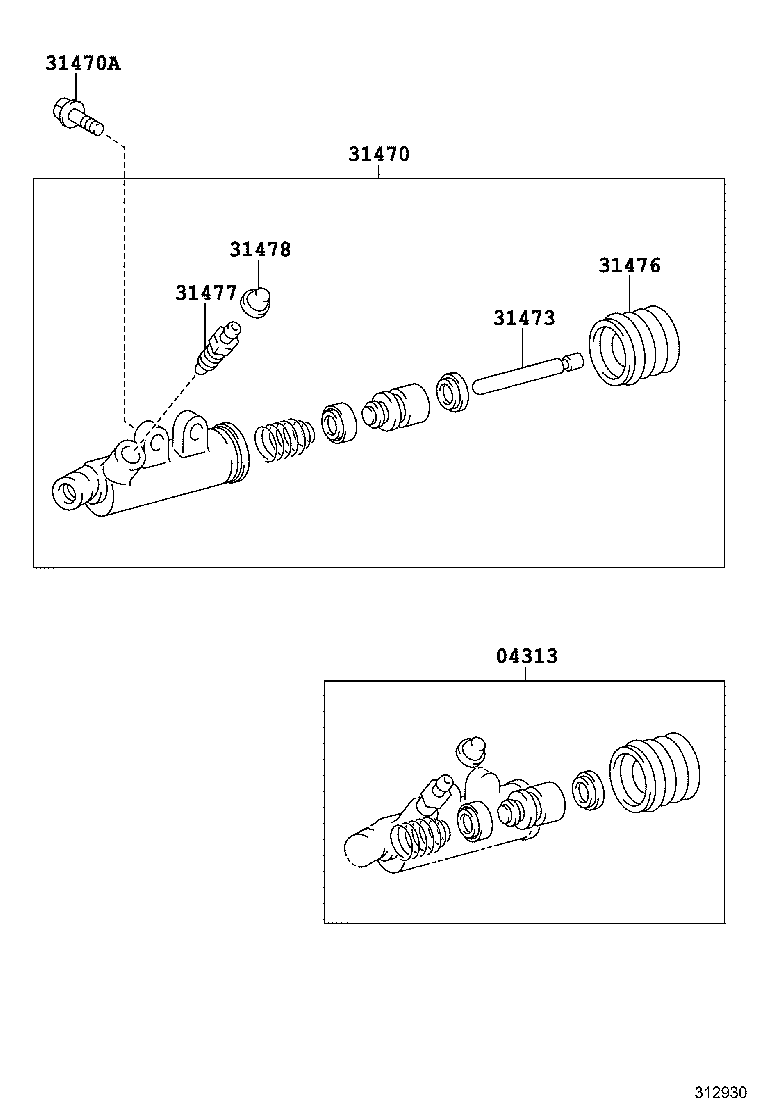 31470A

31470

31478

31477

31476

31473

04313

312930