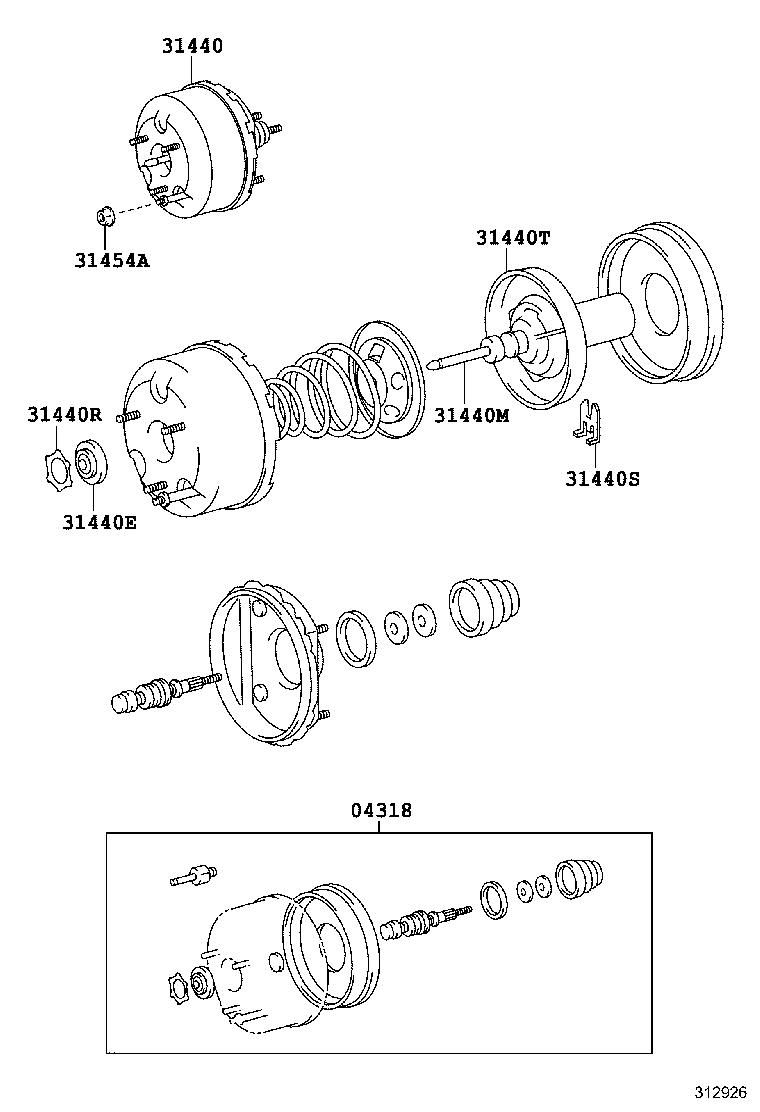 31440

31454A

31440T

31440R

31440M

31440S

31440E

04318

312926