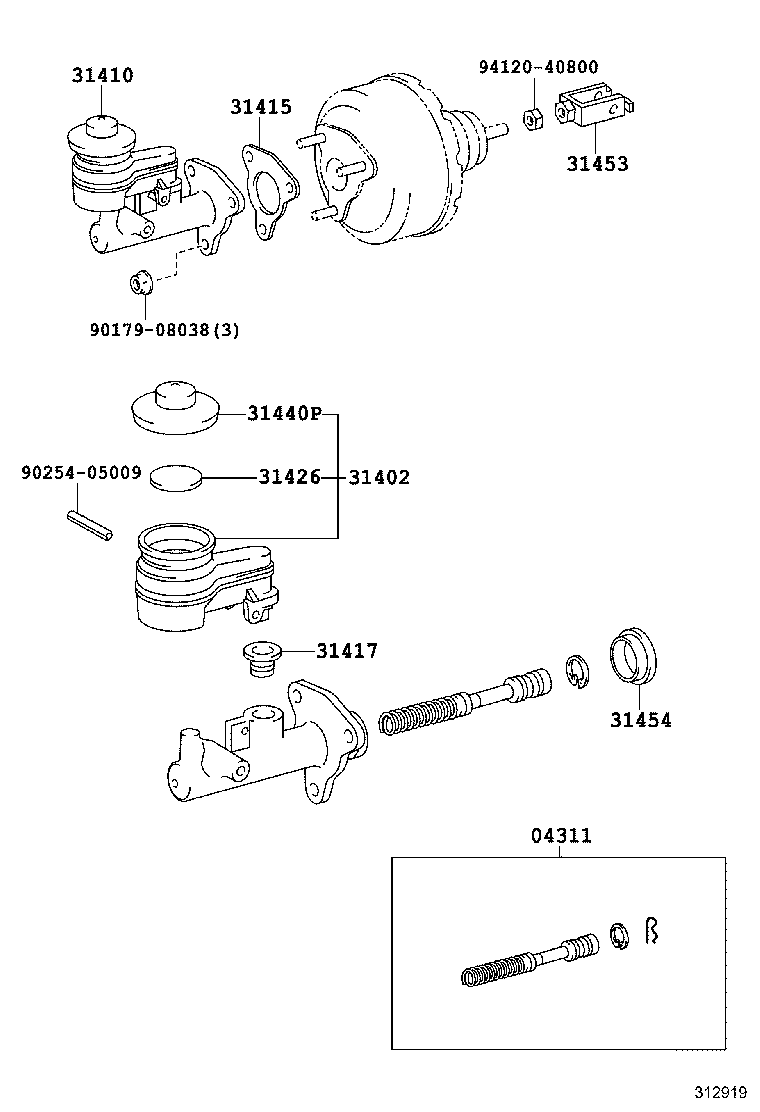 31410

31415

94120-40800

31453

90179-08038(3)

31440P

90254-05009

31426

31402

31417

31454

04311

312919