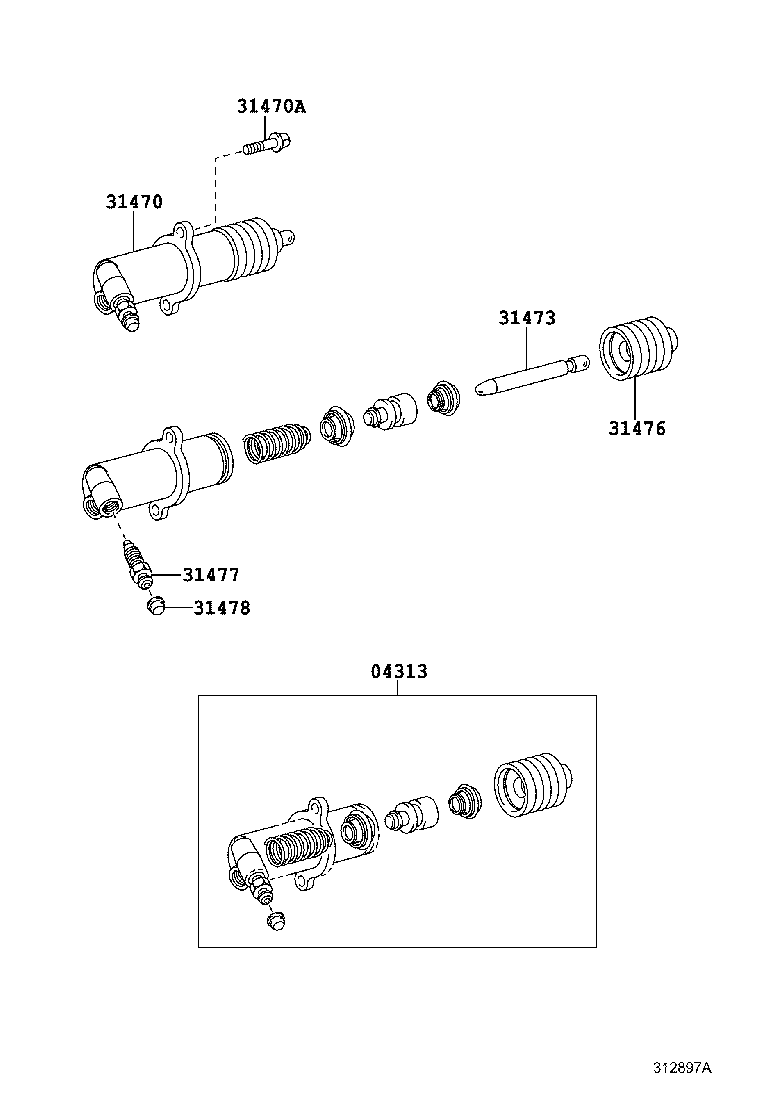 31470A

31470

31473

31476

31477

31478

04313

312897A