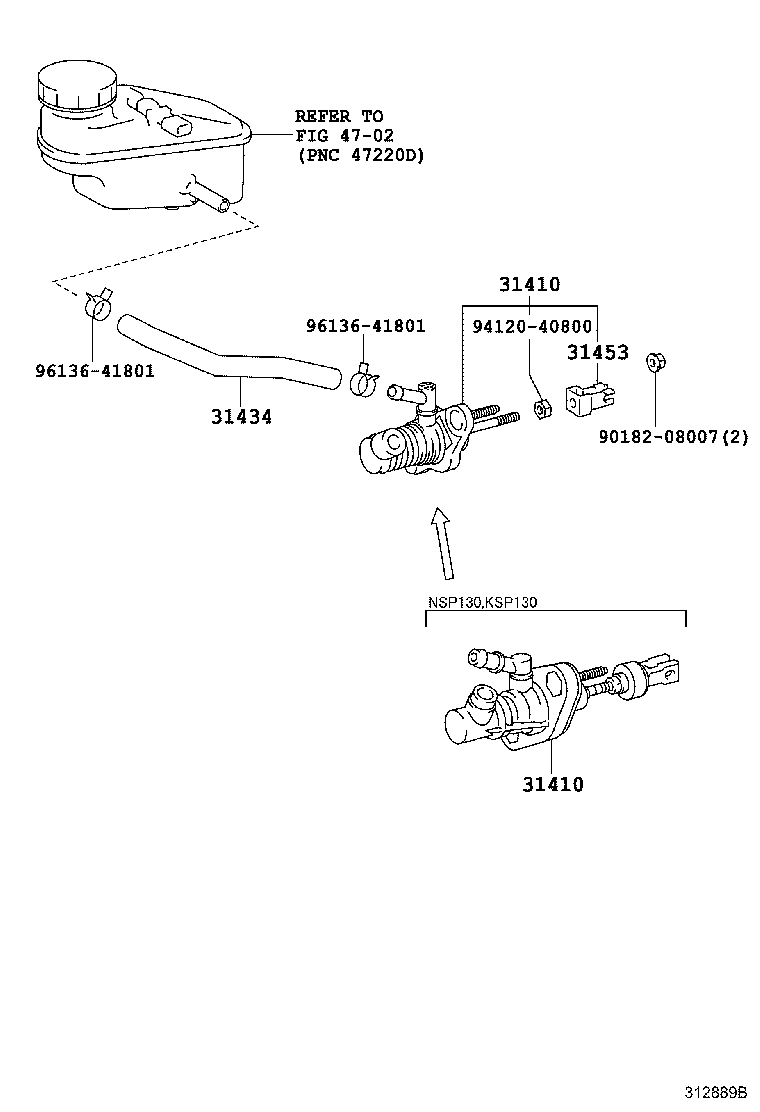 REFER TO
FIG 47-02
(PNC 47220D)

31410

96136-41801

94120-40800

31453

96136-41801

31434

90182-08007(2)

NSP130,KSP130

31410

312889B