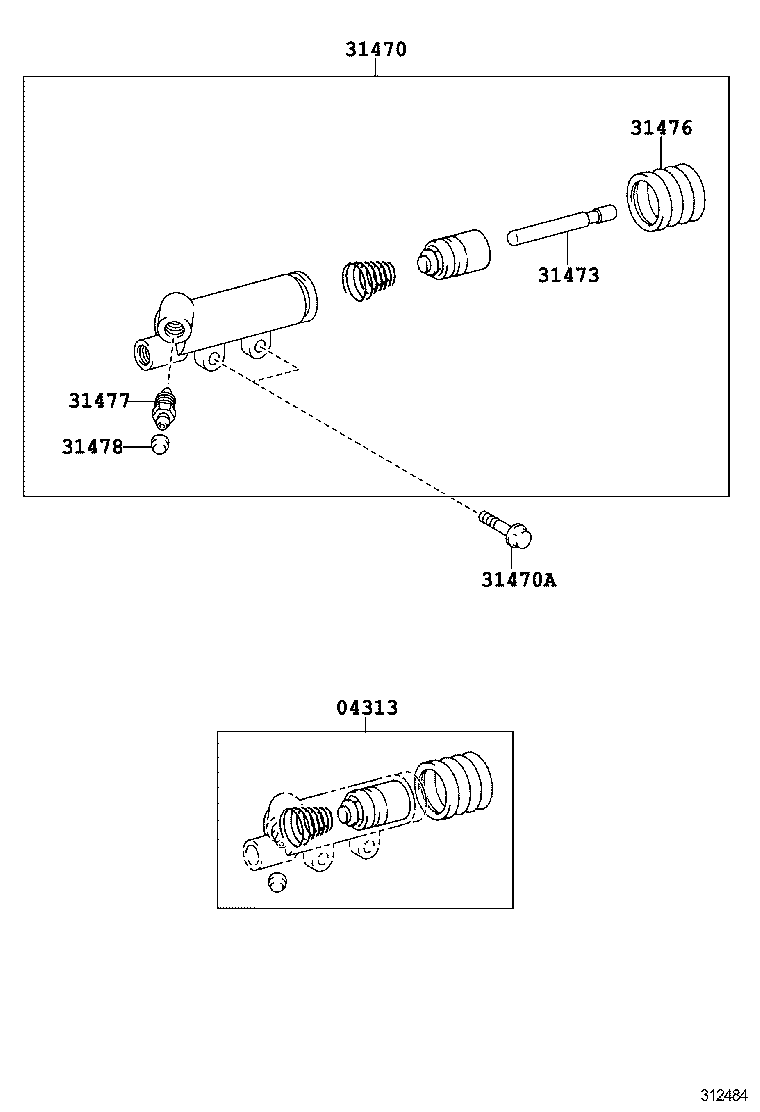 31470

31476

31473

31477

31478

31470A

04313

312484