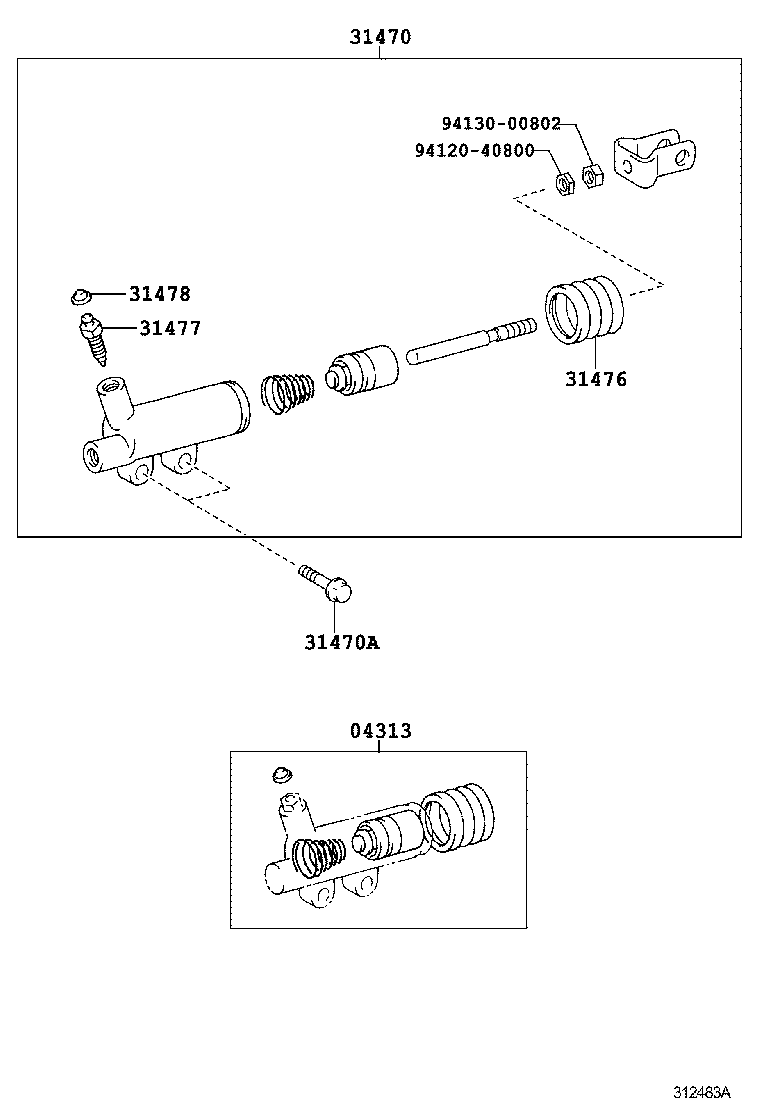 31470

94130-00802
94120-40800

31478
31477

31476

31470A

04313

312483A