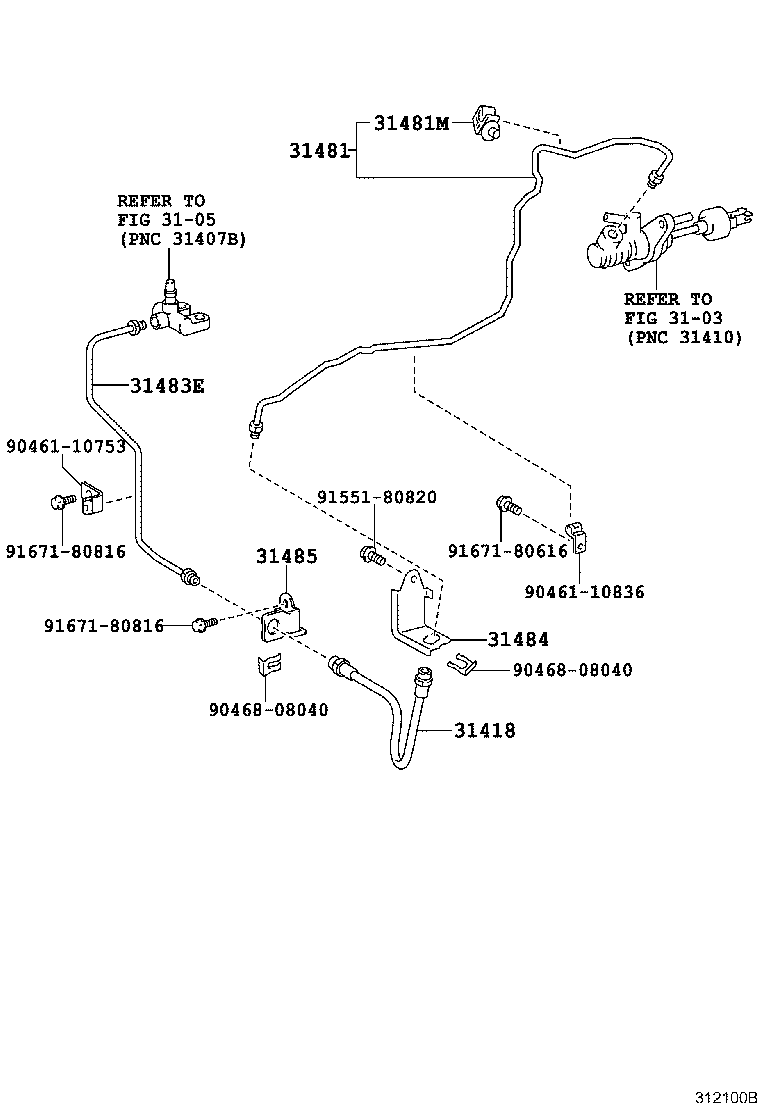 31481M
31481

REFER TO
FIG 31-05
(PNC 31407B)

REFER TO
FIG 31-03
(PNC 31410)

31483E

90461-10753

91671-80816

91551-80820

91671-80616

90461-10836

31485

91671-80816

31484

90468-08040

90468-08040

31418

312100B