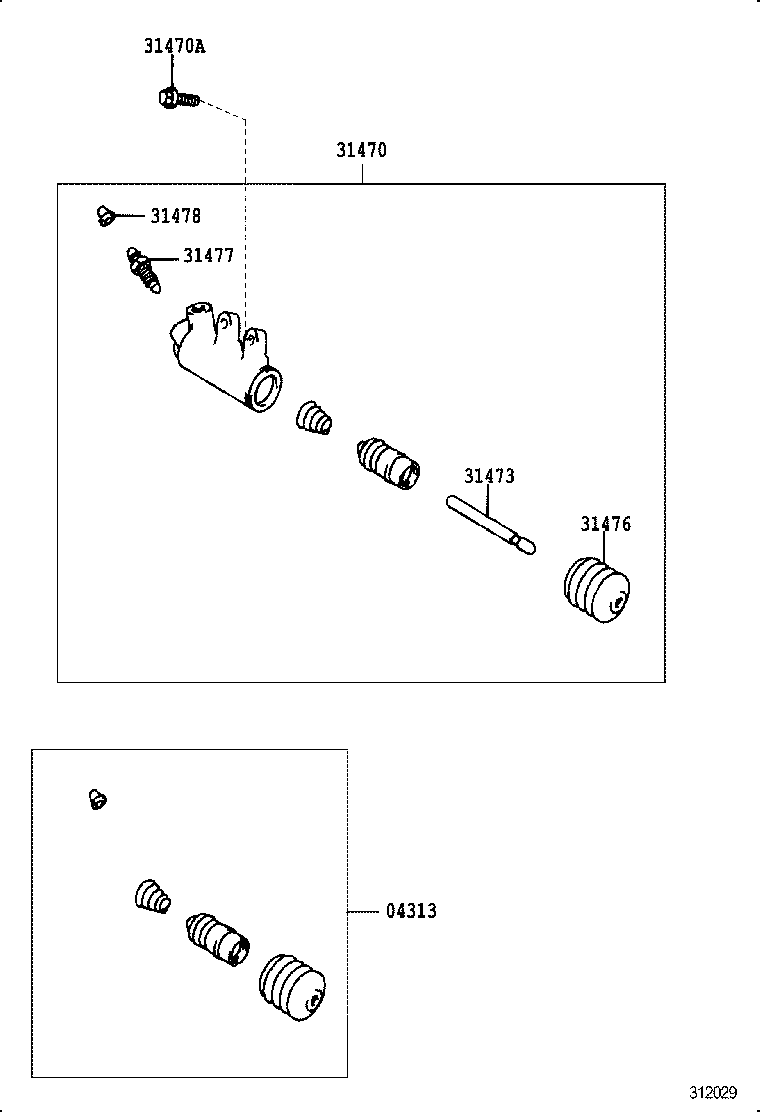 31470A

31470

31478

31477

31473

31476

04313

312029